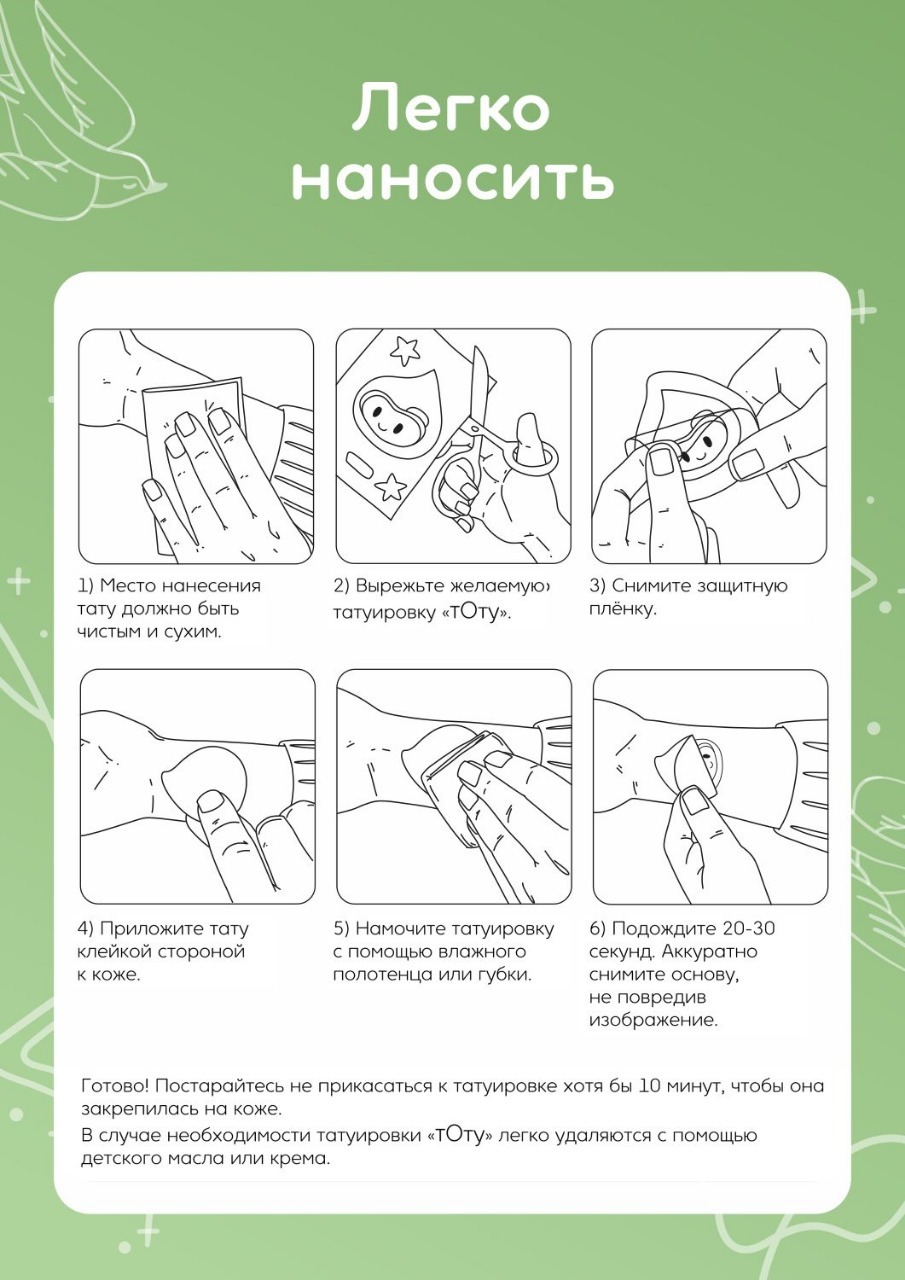 Легко наносить

1) Место нанесения тату должно быть чистым и сухим.

2) Вырежьте желаемую татуировку «тОту».

3) Снимите защитную плёнку.

4) Приложите тату клейкой стороной к коже.

5) Намочите татуировку с помощью влажного полотенца или губки.

6) Подождите 20-30 секунд. Аккуратно снимите основу, не повредив изображение.

Готово! Постарайтесь не прикасаться к татуировке хотя бы 10 минут, чтобы она закрепилась на коже.

В случае необходимости татуировки «тОту» легко удаляются с помощью детского масла или крема.