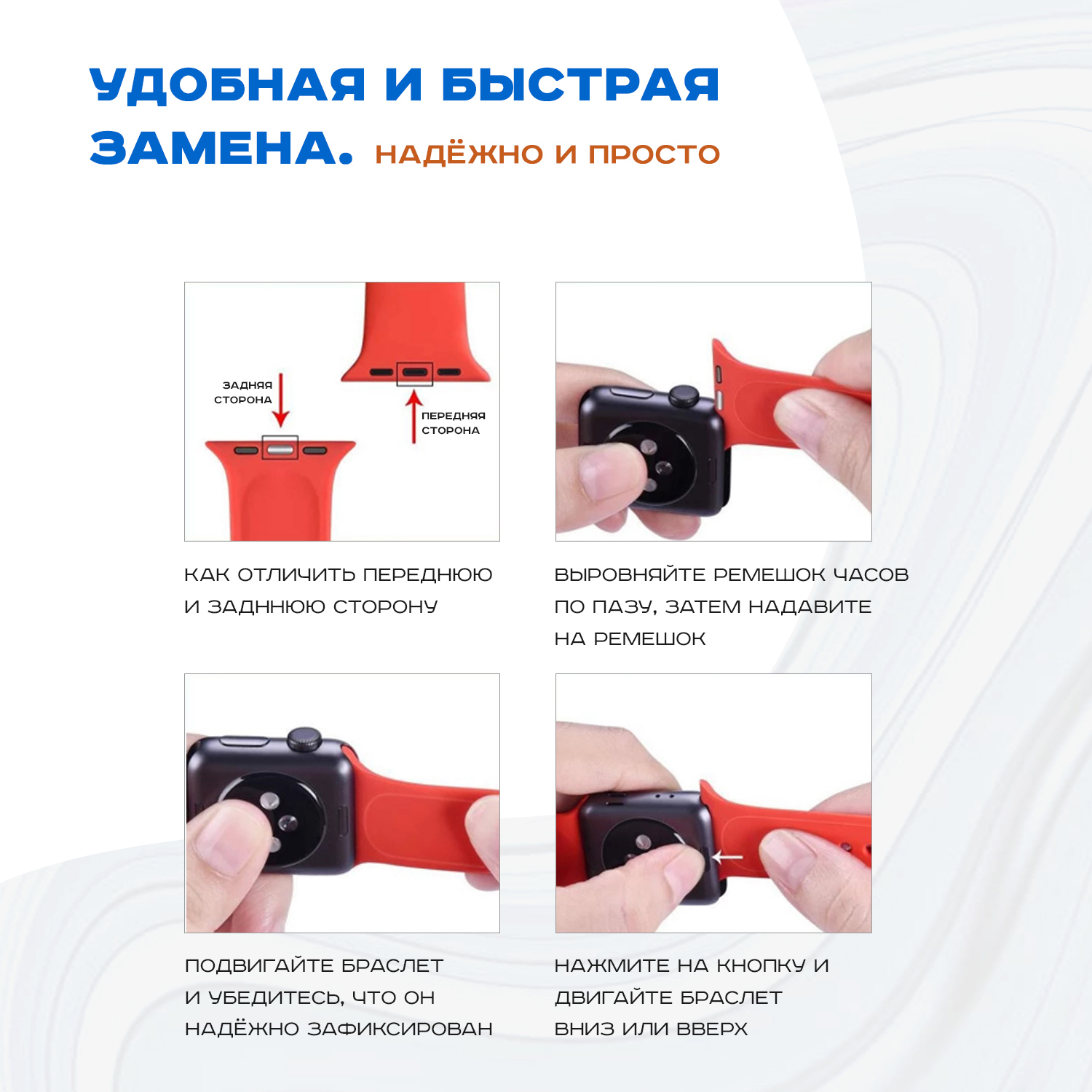 УДОБНАЯ И БЫСТРАЯ ЗАМЕНА. НАДЁЖНО И ПРОСТО

ЗАДНЯЯ СТОРОНА

ПЕРЕДНЯЯ СТОРОНА

КАК ОТЛИЧИТЬ ПЕРЕДНЮЮ И ЗАДННЮЮ СТОРОНУ

ВЫРОВНЯЙТЕ РЕМЕШОК ЧАСОВ ПО ПАЗУ, ЗАТЕМ НАДАВИТЕ НА РЕМЕШОК

ПОДВИГАЙТЕ БРАСЛЕТ И УБЕДИТЕСЬ, ЧТО ОН НАДЁЖНО ЗАФИКСИРОВАН

НАЖМИТЕ НА КНОПКУ И ДВИГАЙТЕ БРАСЛЕТ ВНИЗ ИЛИ ВВЕРХ