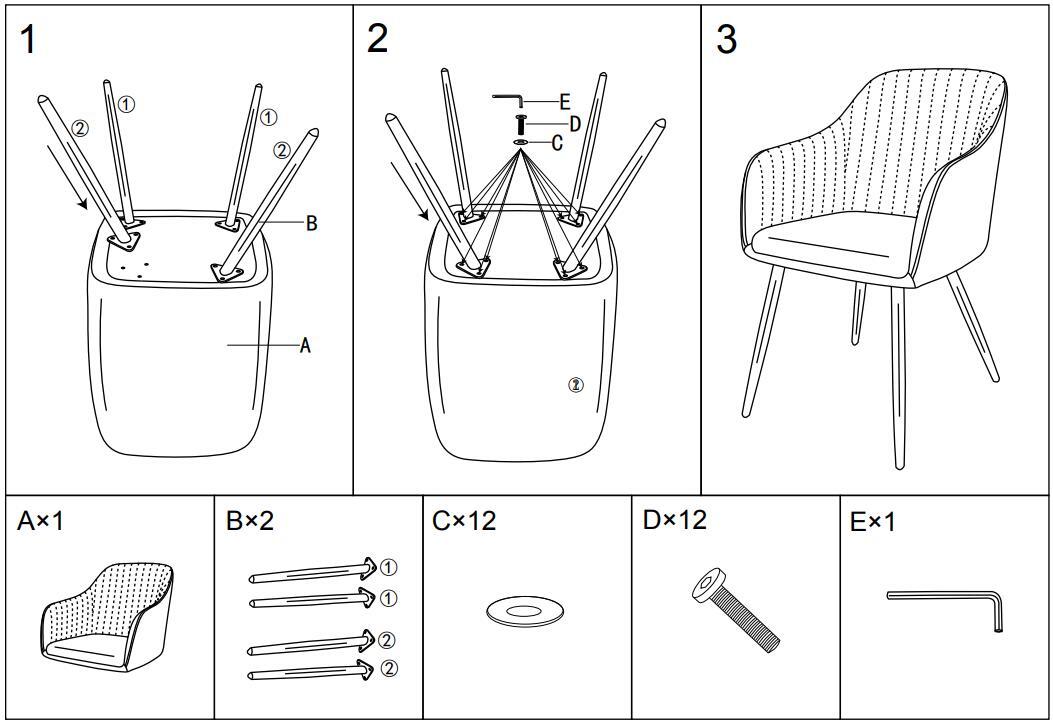 1

② ① ① ②

B

A

2

E
D
C

②

3

A×1

B×2

①
①
②
②

C×12

D×12

E×1