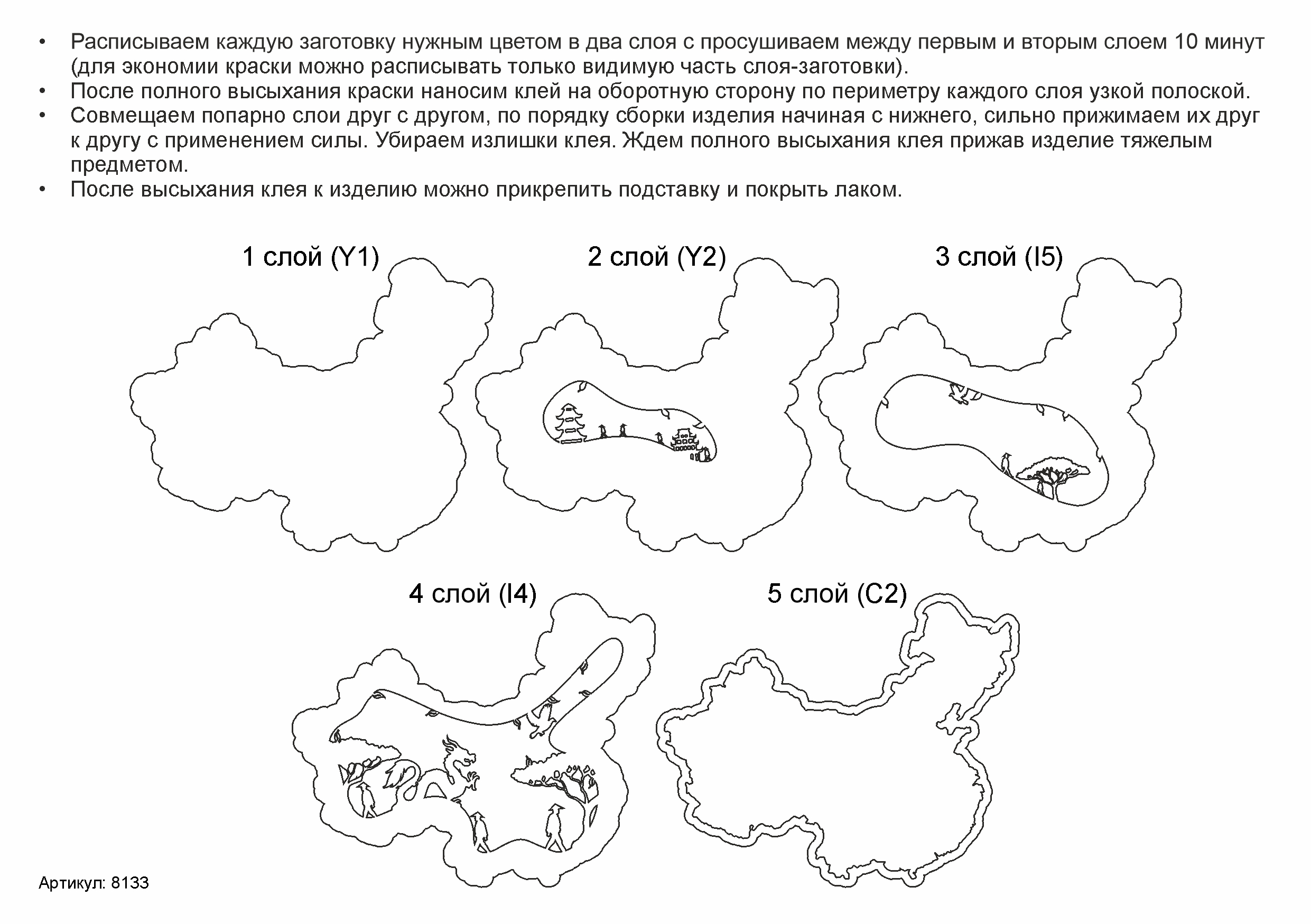 • Расписываем каждую заготовку нужным цветом в два слоя с просушиваем между первым и вторым слоем 10 минут (для экономии краски можно расписывать только видимую часть слоя-заготовки).
• После полного высыхания краски наносим клей на оборотную сторону по периметру каждого слоя узкой полоской.
• Совмещаем попарно слои друг с другом, по порядку сборки изделия начиная с нижнего, сильно прижимаем их друг к другу с применением силы. Убираем излишки клея. Ждем полного высыхания клея прижав изделие тяжелым предметом.
• После высыхания клея к изделию можно прикрепить подставку и покрыть лаком.

1 слой (Y1)

2 слой (Y2)

3 слой (I5)

4 слой (I4)

5 слой (C2)

Артикул: 8133