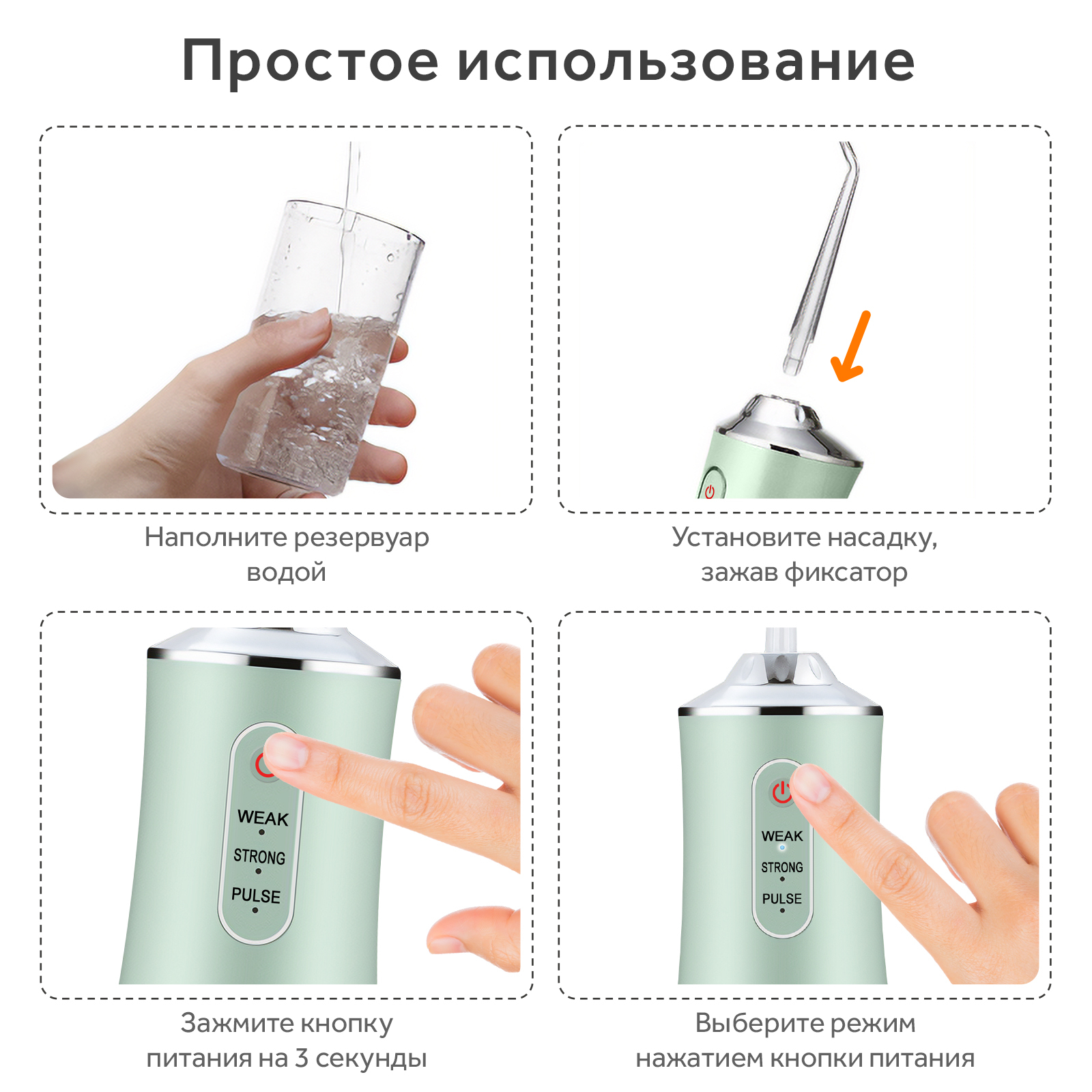 Простое использование

Наполните резервуар водой

Установите насадку, зажав фиксатор

WEAK
STRONG
PULSE

Зажмите кнопку питания на 3 секунды

WEAK
STRONG
PULSE

Выберите режим нажатием кнопки питания