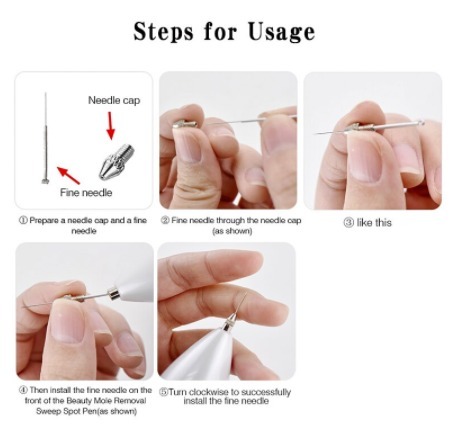 Steps for Usage

Needle cap

Fine needle

① Prepare a needle cap and a fine needle

② Fine needle through the needle cap (as shown)

③ like this

④ Then install the fine needle on the front of the Beauty Mole Removal Sweep Spot Pen(as shown)

⑤Turn clockwise to successfully install the fine needle