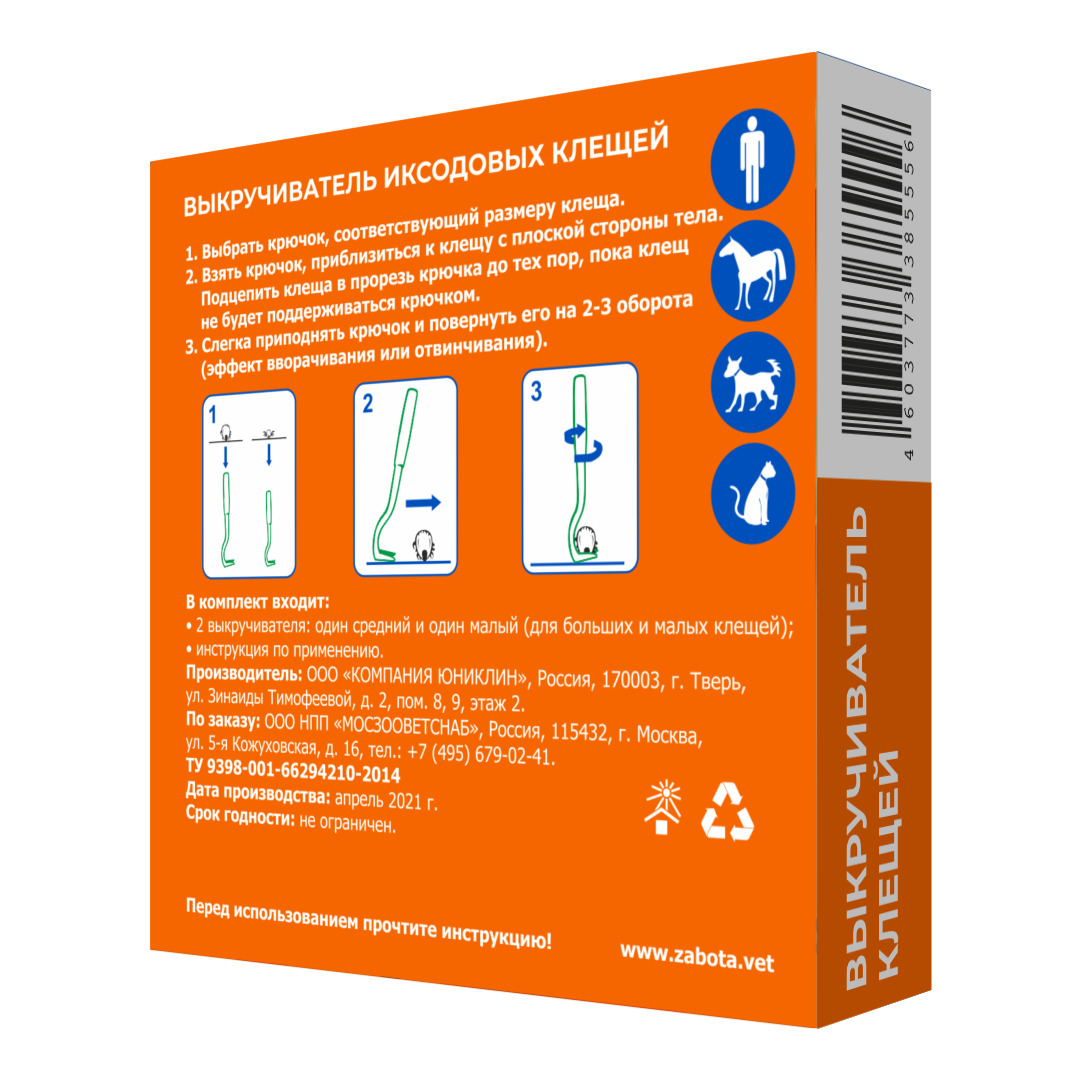 ВЫКРУЧИВАТЕЛЬ ИКСОДОВЫХ КЛЕЩЕЙ

1. Выбрать крючок, соответствующий размеру клеща.
2. Взять крючок, приблизиться к клещу с плоской стороны тела. Подцепить клеща в прорезь крючка до тех пор, пока клещ не будет поддерживаться крючком.
3. Слегка приподнять крючок и повернуть его на 2-3 оборота (эффект вворачивания или отвинчивания).

1

2

3

В комплект входит:
• 2 выкручивателя: один средний и один малый (для больших и малых клещей);
• инструкция по применению.
Производитель: ООО «КОМПАНИЯ ЮНИКЛИН», Россия, 170003, г. Тверь, ул. Зинаиды Тимофеевой, д. 2, пом. 8, 9, этаж 2.
По заказу: ООО НПП «МОСЗООВЕТСНАБ», Россия, 115432, г. Москва, ул. 5-я Кожуховская, д. 16, тел.: +7 (495) 679-02-41.
ТУ 9398-001-66294210-2014
Дата производства: апрель 2021 г.
Срок годности: не ограничен.

Перед использованием прочтите инструкцию!

www.zabota.vet

4 603773 385556

ВЫКРУЧИВАТЕЛЬ КЛЕЩЕЙ