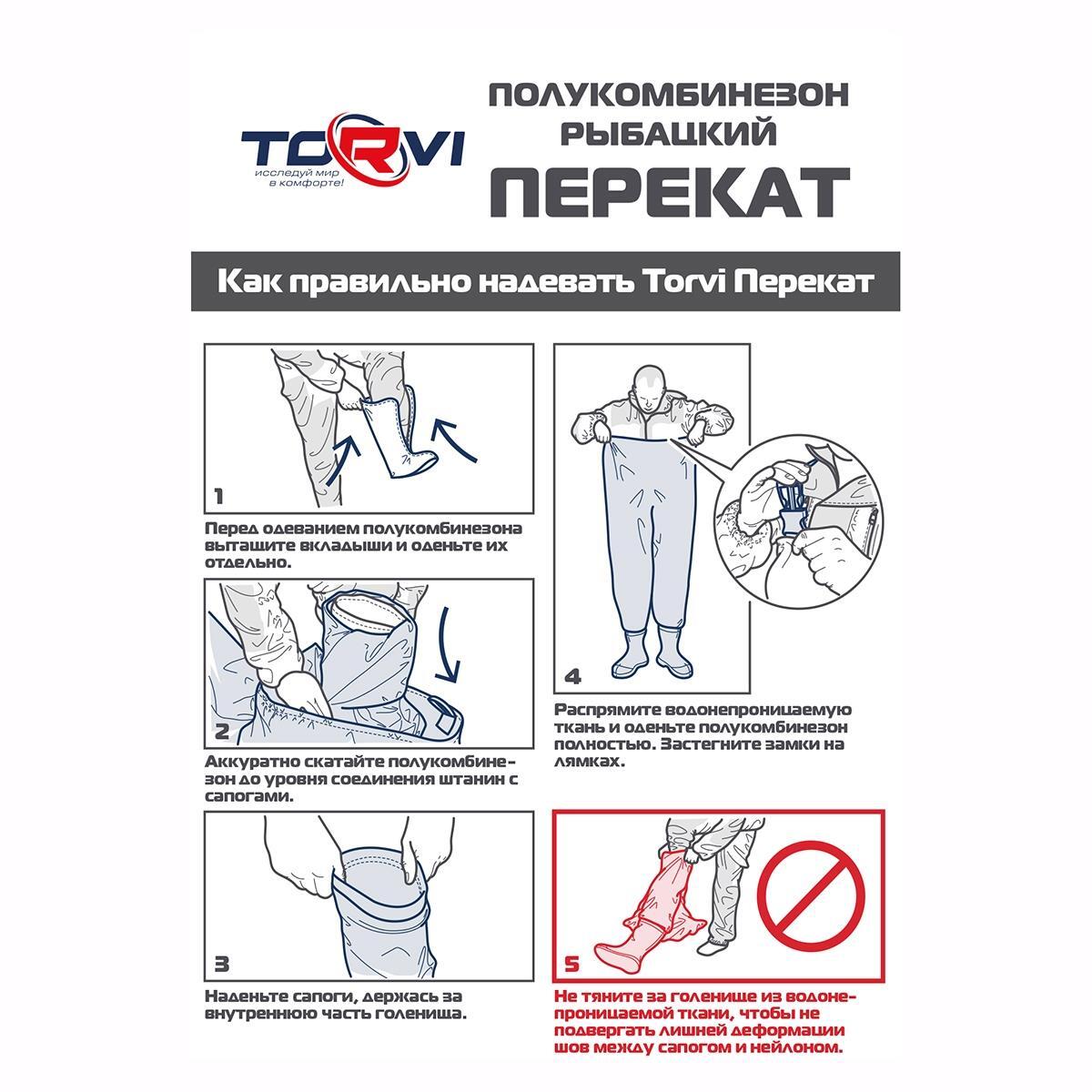 TORVI
исследуй мир в комфорте!

ПОЛУКОМБИНЕЗОН РЫБАЦКИЙ
ПЕРЕКАТ

Как правильно надевать Torvi Перекат

1

Перед одеванием полукомбинезона вытащите вкладыши и оденьте их отдельно.

2

Аккуратно скатайте полукомбинезон до уровня соединения штанин с сапогами.

3

Наденьте сапоги, держась за внутреннюю часть голенища.

4

Распрямите водонепроницаемую ткань и оденьте полукомбинезон полностью. Застегните замки на лямках.

5

Не тяните за голенище из водонепроницаемой ткани, чтобы не подвергать лишней деформации шов между сапогом и нейлоном.