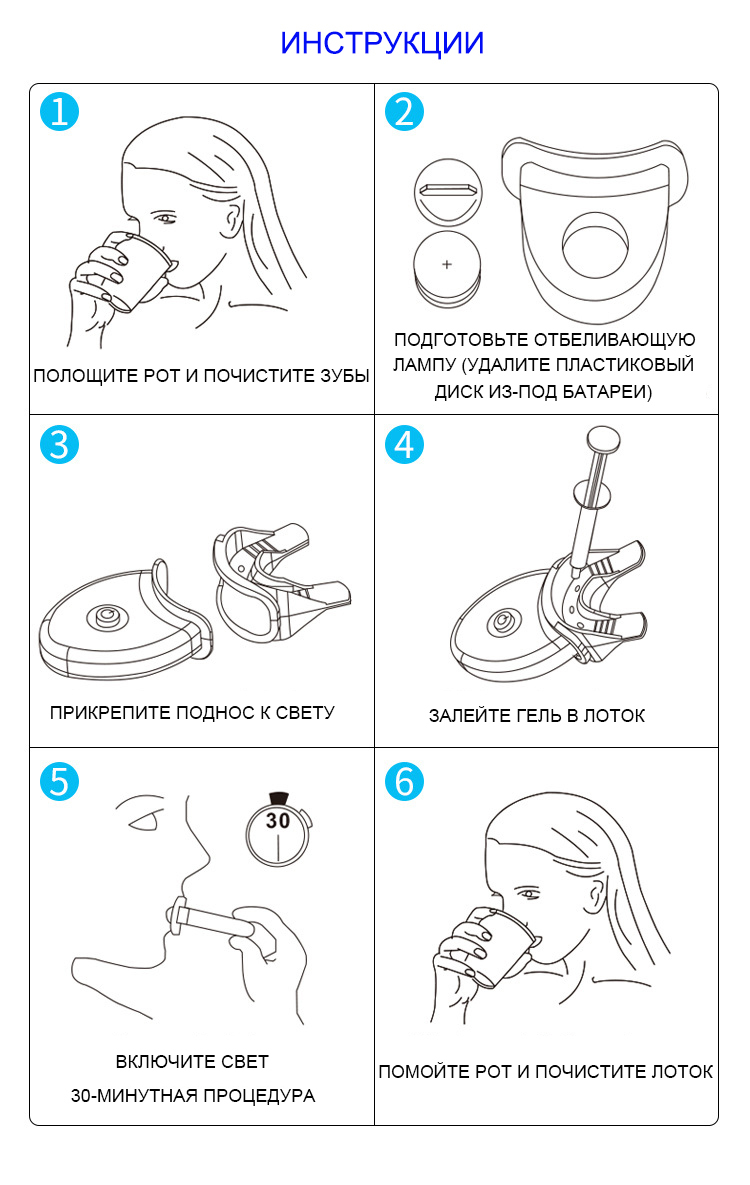 ИНСТРУКЦИИ

1

ПОЛОЩИТЕ РОТ И ПОЧИСТИТЕ ЗУБЫ

2

+

ПОДГОТОВЬТЕ ОТБЕЛИВАЮЩУЮ ЛАМПУ (УДАЛИТЕ ПЛАСТИКОВЫЙ ДИСК ИЗ-ПОД БАТАРЕИ)

3

ПРИКРЕПИТЕ ПОДНОС К СВЕТУ

4

ЗАЛЕЙТЕ ГЕЛЬ В ЛОТОК

5

30

ВКЛЮЧИТЕ СВЕТ

30-МИНУТНАЯ ПРОЦЕДУРА

6

ПОМОЙТЕ РОТ И ПОЧИСТИТЕ ЛОТОК