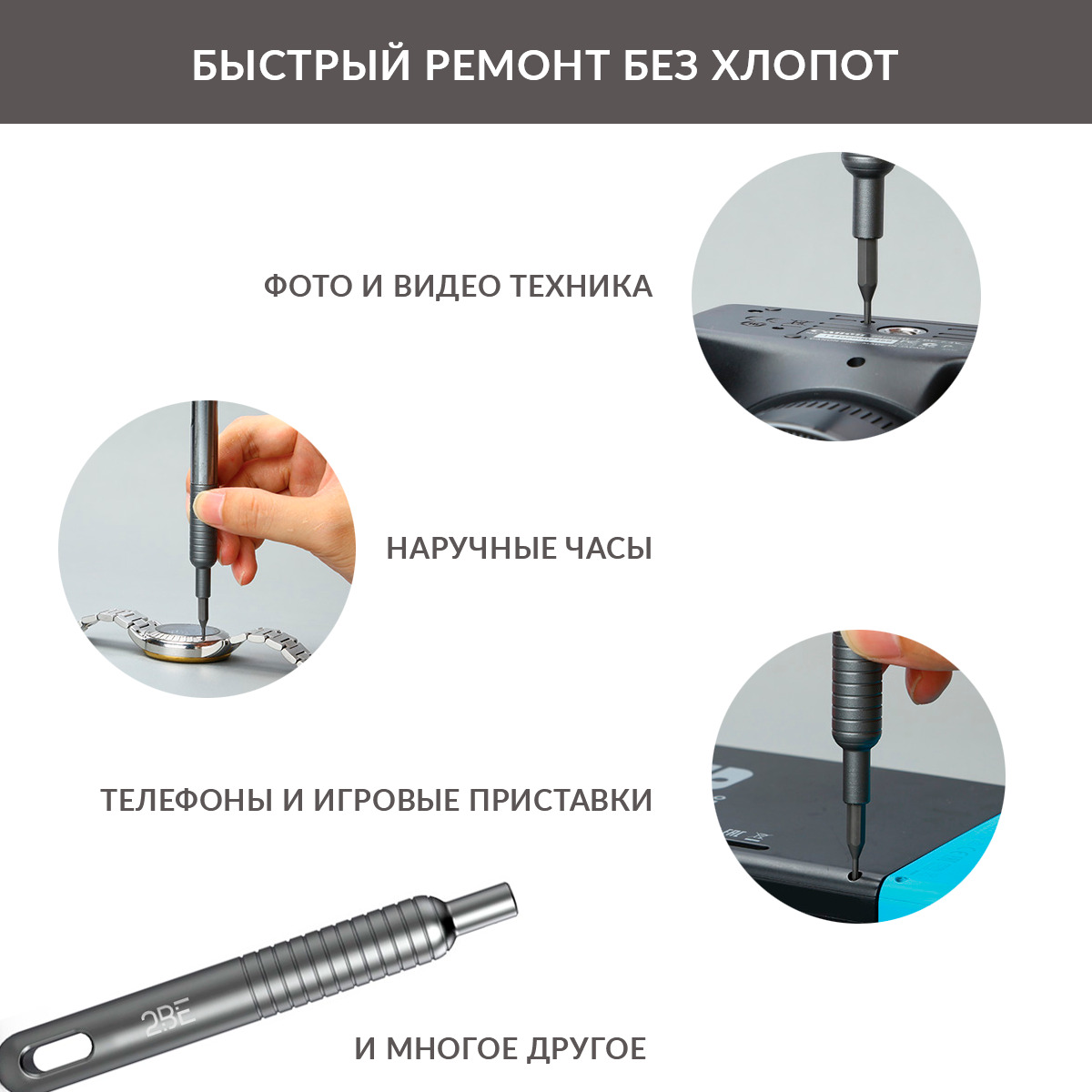 БЫСТРЫЙ РЕМОНТ БЕЗ ХЛОПОТ

ФОТО И ВИДЕО ТЕХНИКА

НАРУЧНЫЕ ЧАСЫ

ТЕЛЕФОНЫ И ИГРОВЫЕ ПРИСТАВКИ

2BE

И МНОГОЕ ДРУГОЕ