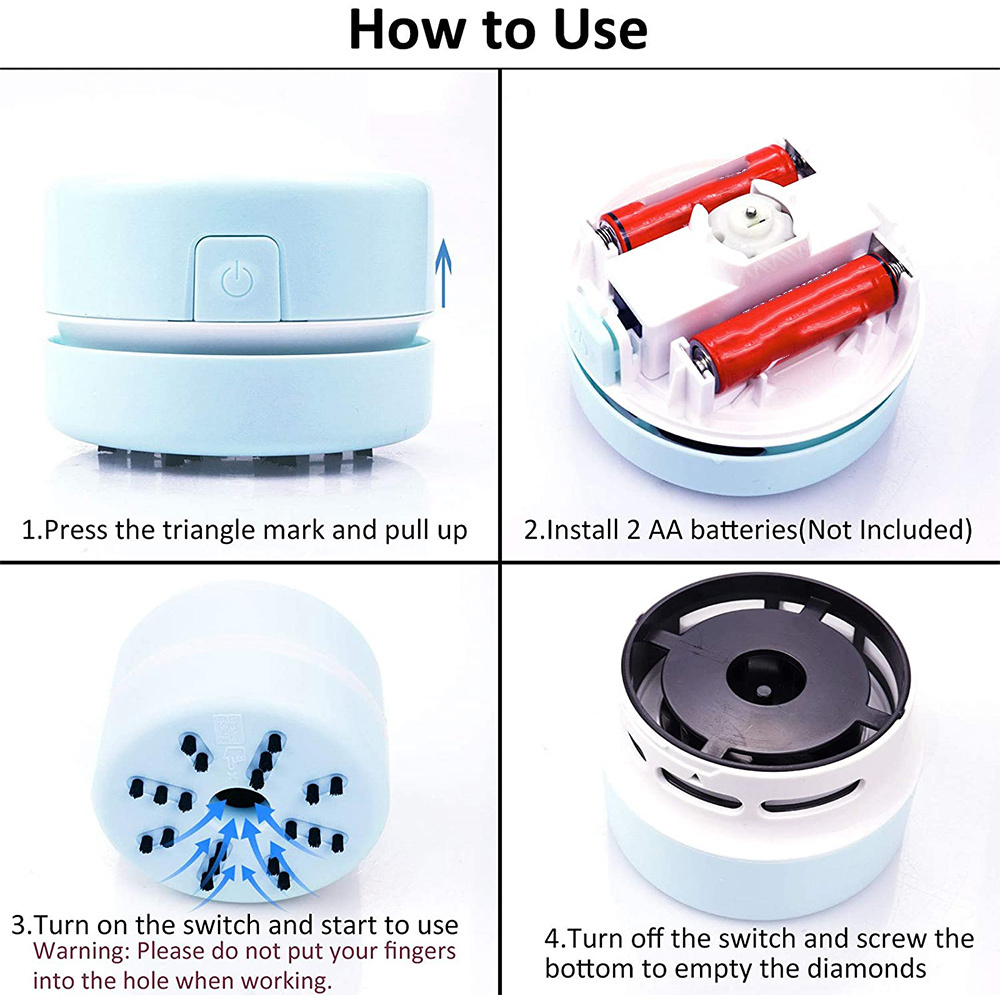 How to Use

1.Press the triangle mark and pull up

2.Install 2 AA batteries(Not Included)

3.Turn on the switch and start to use
Warning: Please do not put your fingers into the hole when working.

4.Turn off the switch and screw the bottom to empty the diamonds