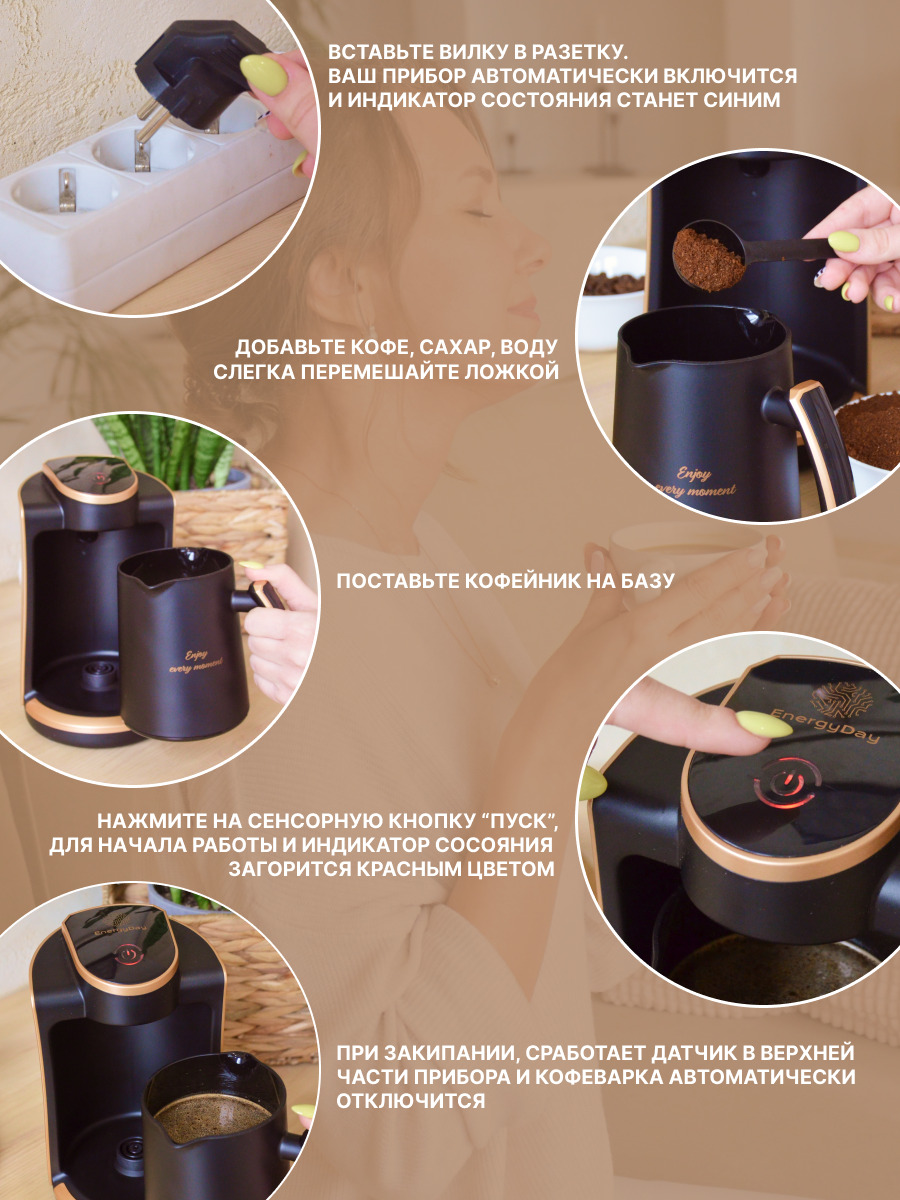 ВСТАВЬТЕ ВИЛКУ В РАЗЕТКУ.
ВАШ ПРИБОР АВТОМАТИЧЕСКИ ВКЛЮЧИТСЯ И ИНДИКАТОР СОСТОЯНИЯ СТАНЕТ СИНИМ

ДОБАВЬТЕ КОФЕ, САХАР, ВОДУ
СЛЕГКА ПЕРЕМЕШАЙТЕ ЛОЖКОЙ

Enjoy
every moment

Enjoy
every moment

ПОСТАВЬТЕ КОФЕЙНИК НА БАЗУ

EnergyDay

НАЖМИТЕ НА СЕНСОРНУЮ КНОПКУ "ПУСК", ДЛЯ НАЧАЛА РАБОТЫ И ИНДИКАТОР СОСОЯНИЯ ЗАГОРИТСЯ КРАСНЫМ ЦВЕТОМ

EnergyDay

ПРИ ЗАКИПАНИИ, СРАБОТАЕТ ДАТЧИК В ВЕРХНЕЙ ЧАСТИ ПРИБОРА И КОФЕВАРКА АВТОМАТИЧЕСКИ ОТКЛЮЧИТСЯ