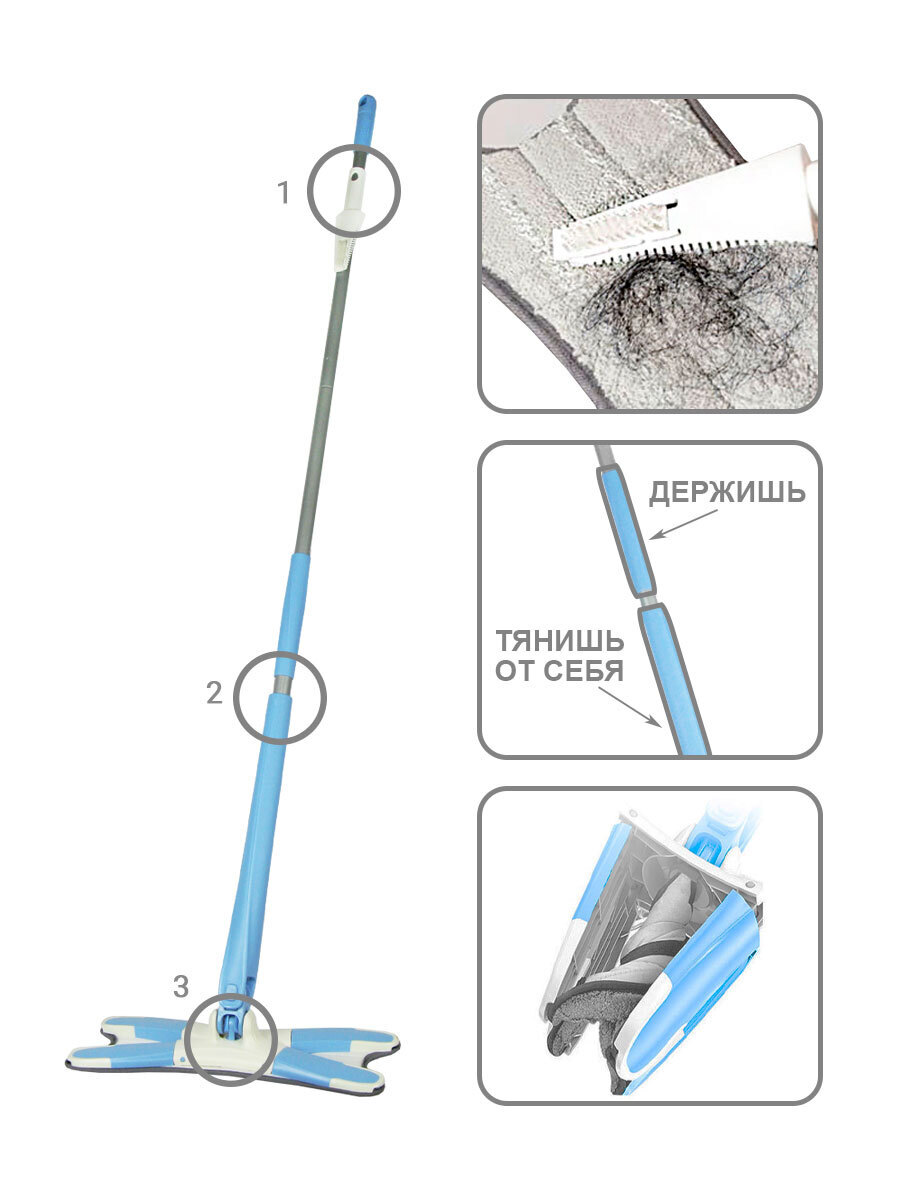 1

2

3

ДЕРЖИШЬ

ТЯНИШЬ
ОТ СЕБЯ