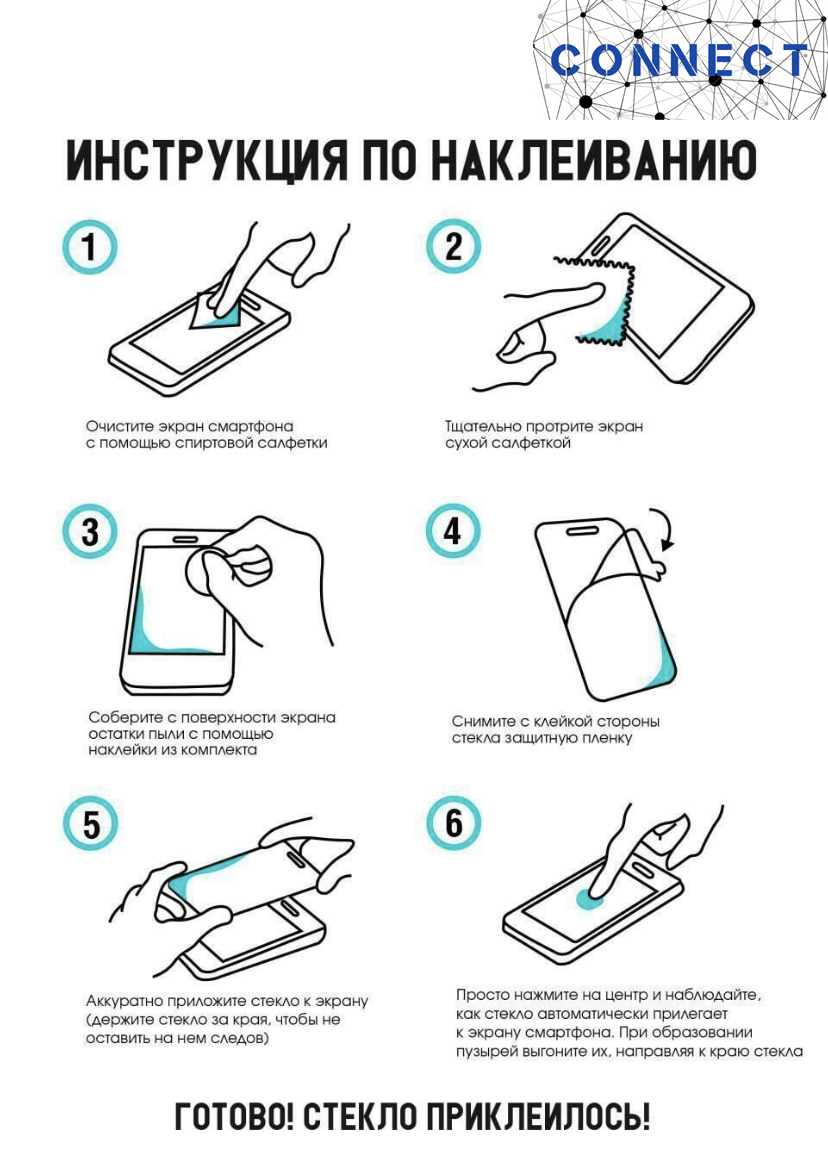 CONNECT

ИНСТРУКЦИЯ ПО НАКЛЕИВАНИЮ

1

Очистите экран смартфона с помощью спиртовой салфетки

2

Тщательно протрите экран сухой салфеткой

3

Соберите с поверхности экрана остатки пыли с помощью наклейки из комплекта

4

Снимите с клейкой стороны стекла защитную пленку

5

Аккуратно приложите стекло к экрану (держите стекло за края, чтобы не оставить на нем следов)

6

Просто нажмите на центр и наблюдайте, как стекло автоматически прилегает к экрану смартфона. При образовании пузырей выгоните их, направляя к краю стекла

ГОТОВО! СТЕКЛО ПРИКЛЕИЛОСЬ!