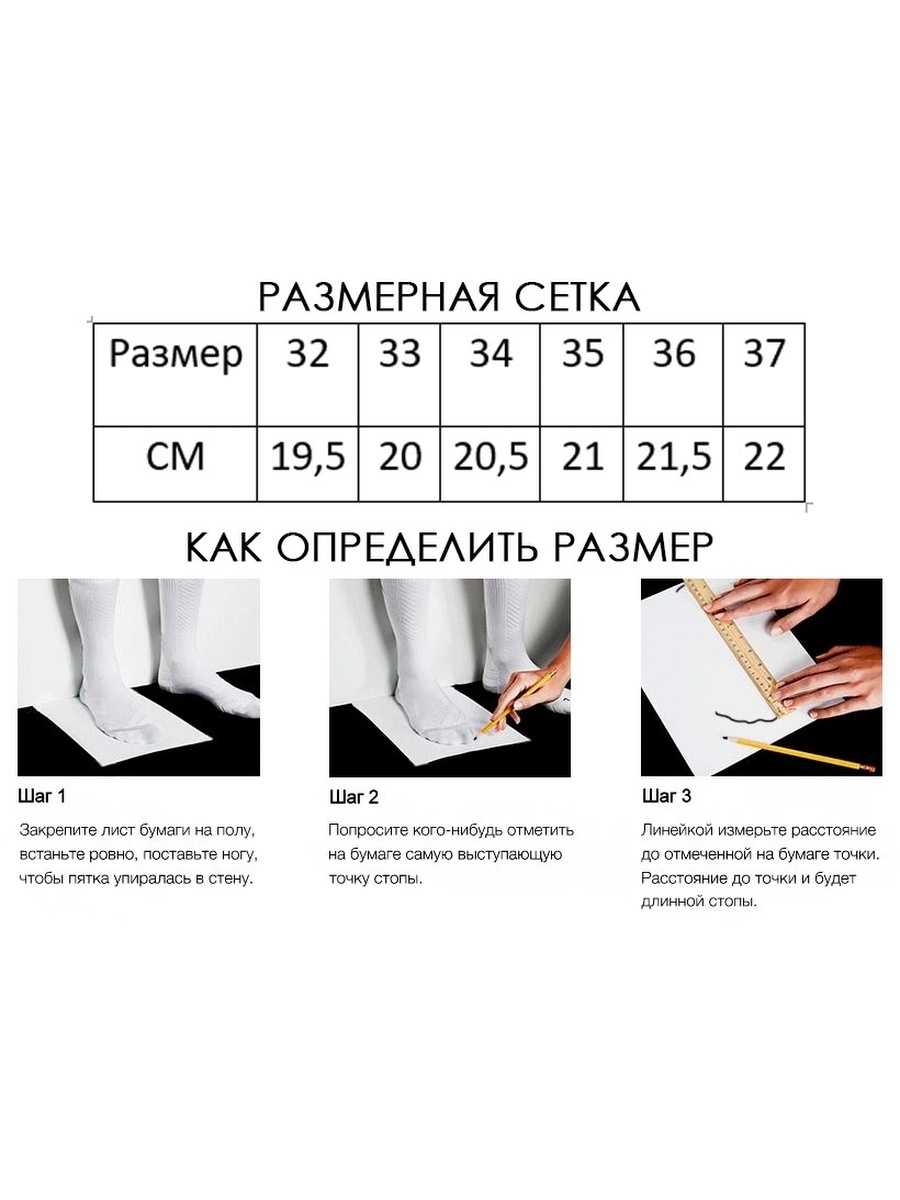 РАЗМЕРНАЯ СЕТКА

| Размер | 32 | 33 | 34 | 35 | 36 | 37 |
|---|---|---|---|---|---|---|
| СМ | 19,5 | 20 | 20,5 | 21 | 21,5 | 22 |

КАК ОПРЕДЕЛИТЬ РАЗМЕР

Шаг 1

Закрепите лист бумаги на полу, встаньте ровно, поставьте ногу, чтобы пятка упиралась в стену.

Шаг 2

Попросите кого-нибудь отметить на бумаге самую выступающую точку стопы.

Шаг 3

Линейкой измерьте расстояние до отмеченной на бумаге точки. Расстояние до точки и будет длинной стопы.