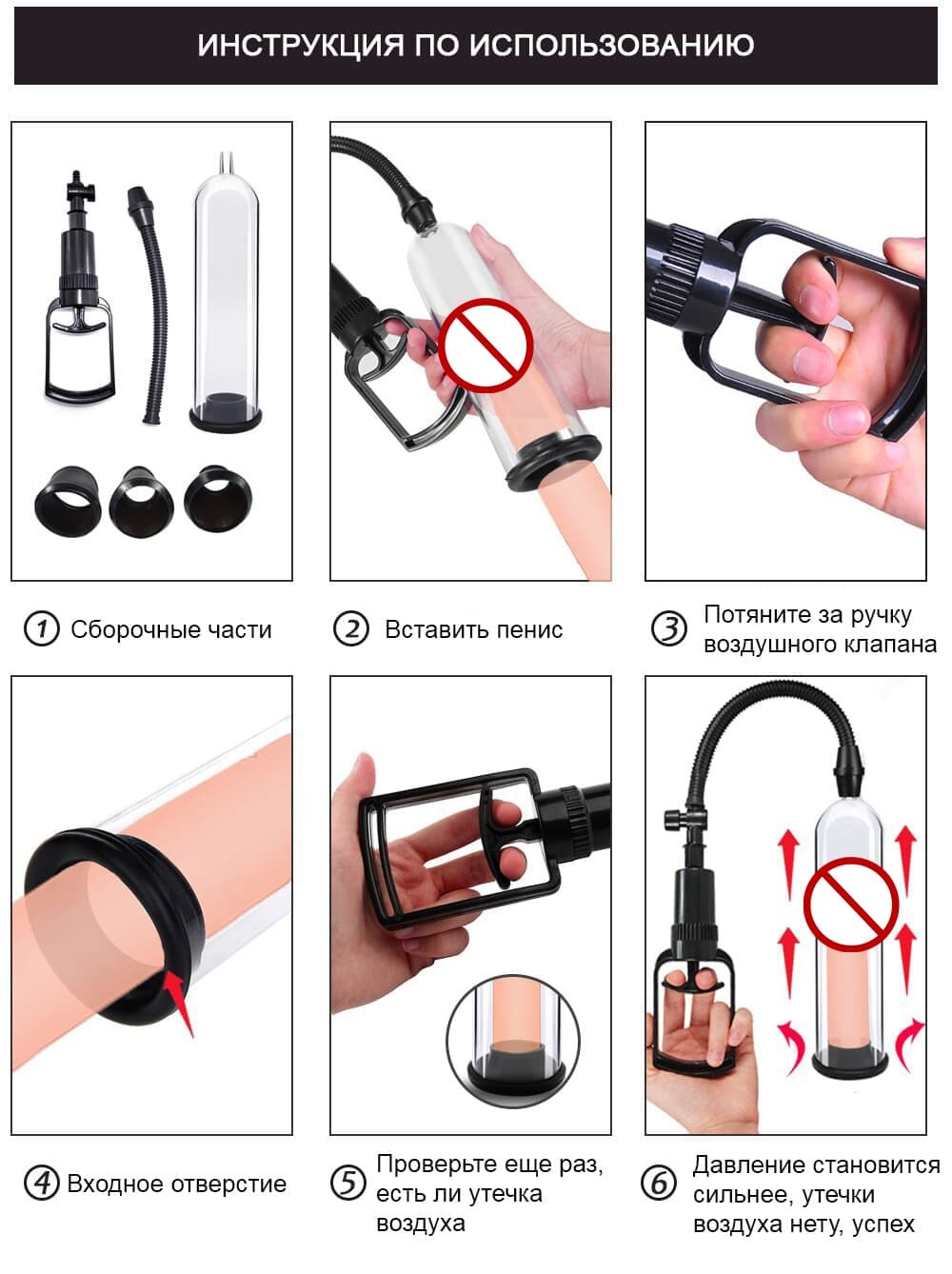 ИНСТРУКЦИЯ ПО ИСПОЛЬЗОВАНИЮ

① Сборочные части

② Вставить пенис

③ Потяните за ручку воздушного клапана

④ Входное отверстие

⑤ Проверьте еще раз, есть ли утечка воздуха

⑥ Давление становится сильнее, утечки воздуха нету, успех