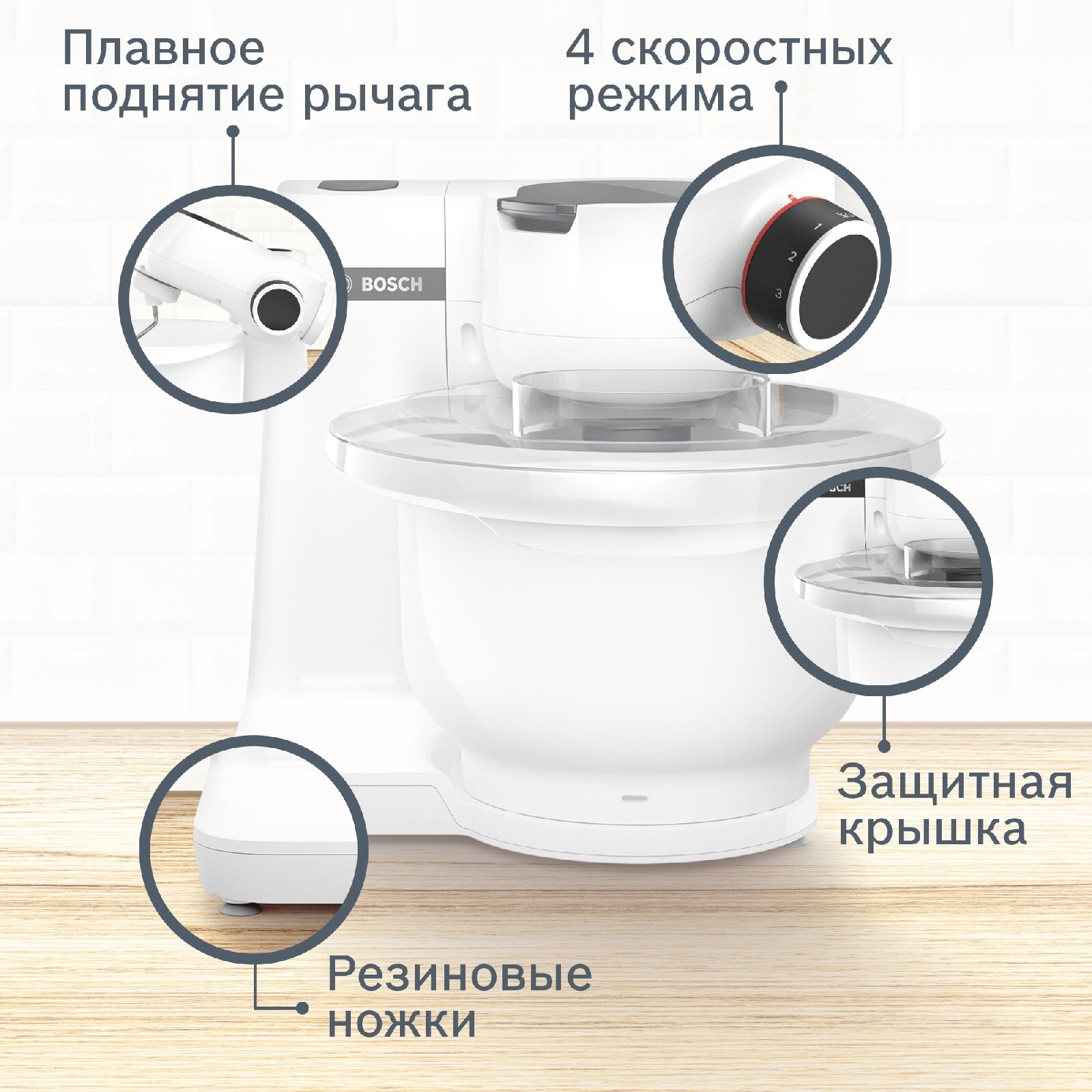 Плавное поднятие рычага

4 скоростных режима

BOSCH

1
2
3

Защитная крышка

Резиновые ножки