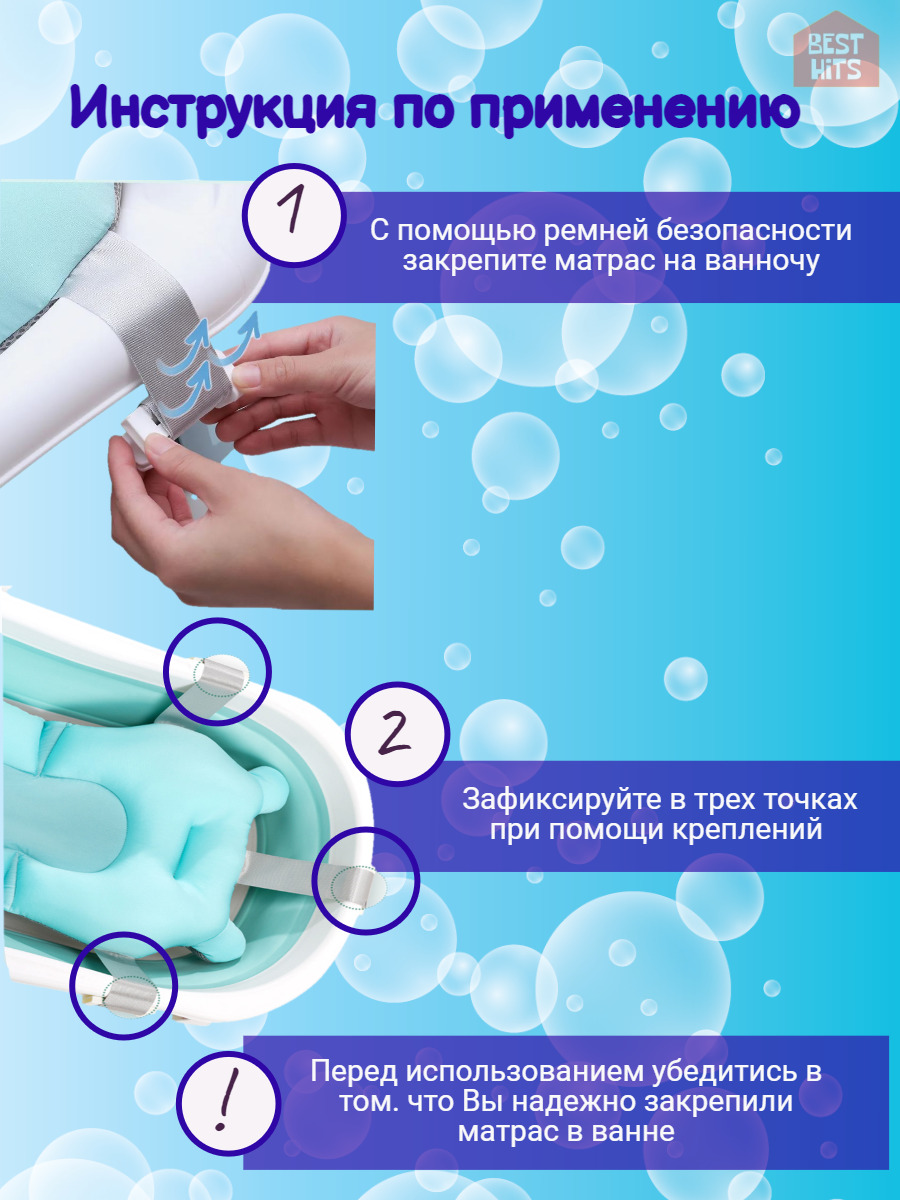 BEST HITS

Инструкция по применению

1

С помощью ремней безопасности закрепите матрас на ванночу

2

Зафиксируйте в трех точках при помощи креплений

!

Перед использованием убедитись в том. что Вы надежно закрепили матрас в ванне