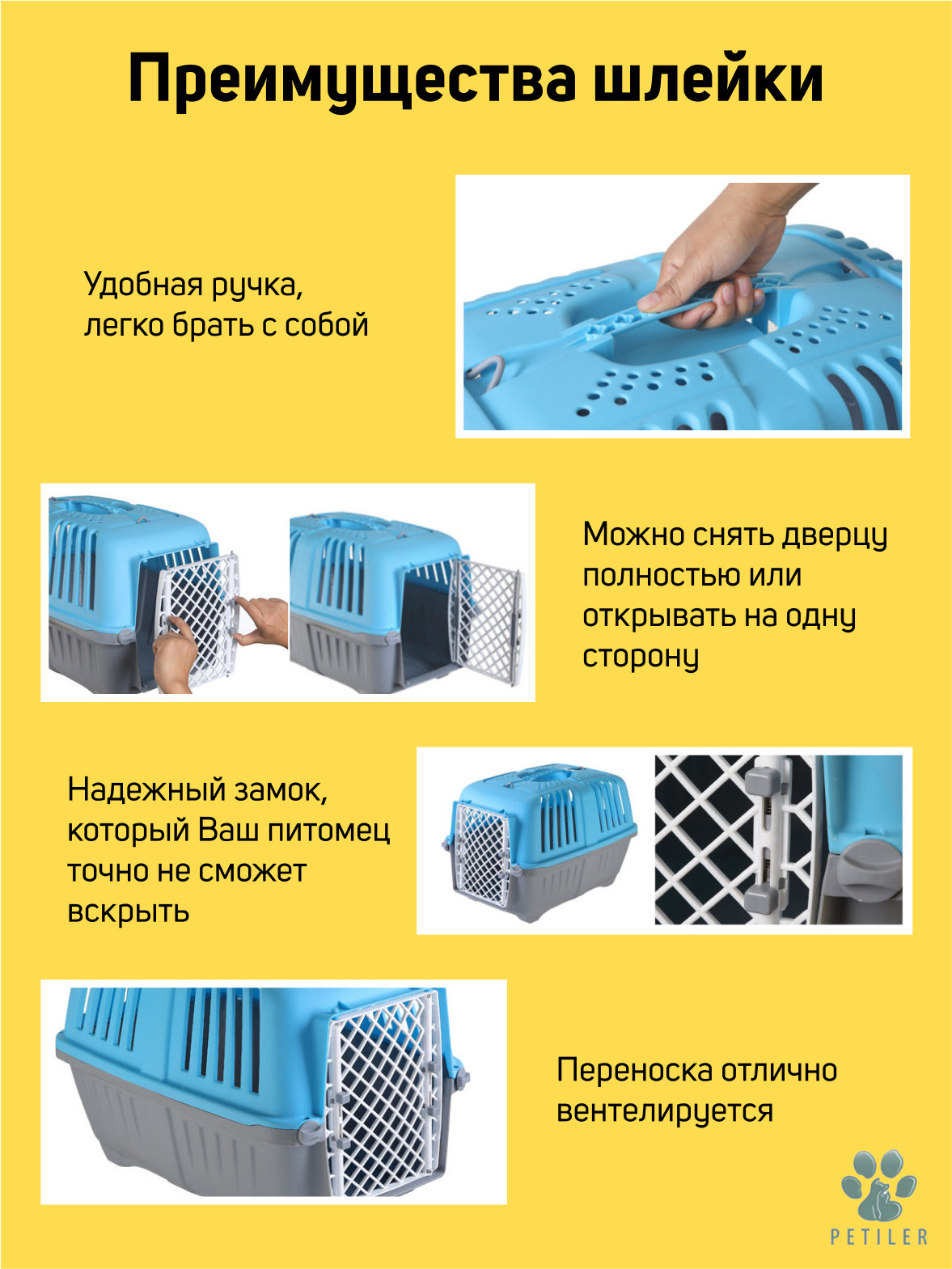 Преимущества шлейки

Удобная ручка, легко брать с собой

Можно снять дверцу полностью или открывать на одну сторону

Надежный замок, который Ваш питомец точно не сможет вскрыть

Переноска отлично вентелируется

PETILER