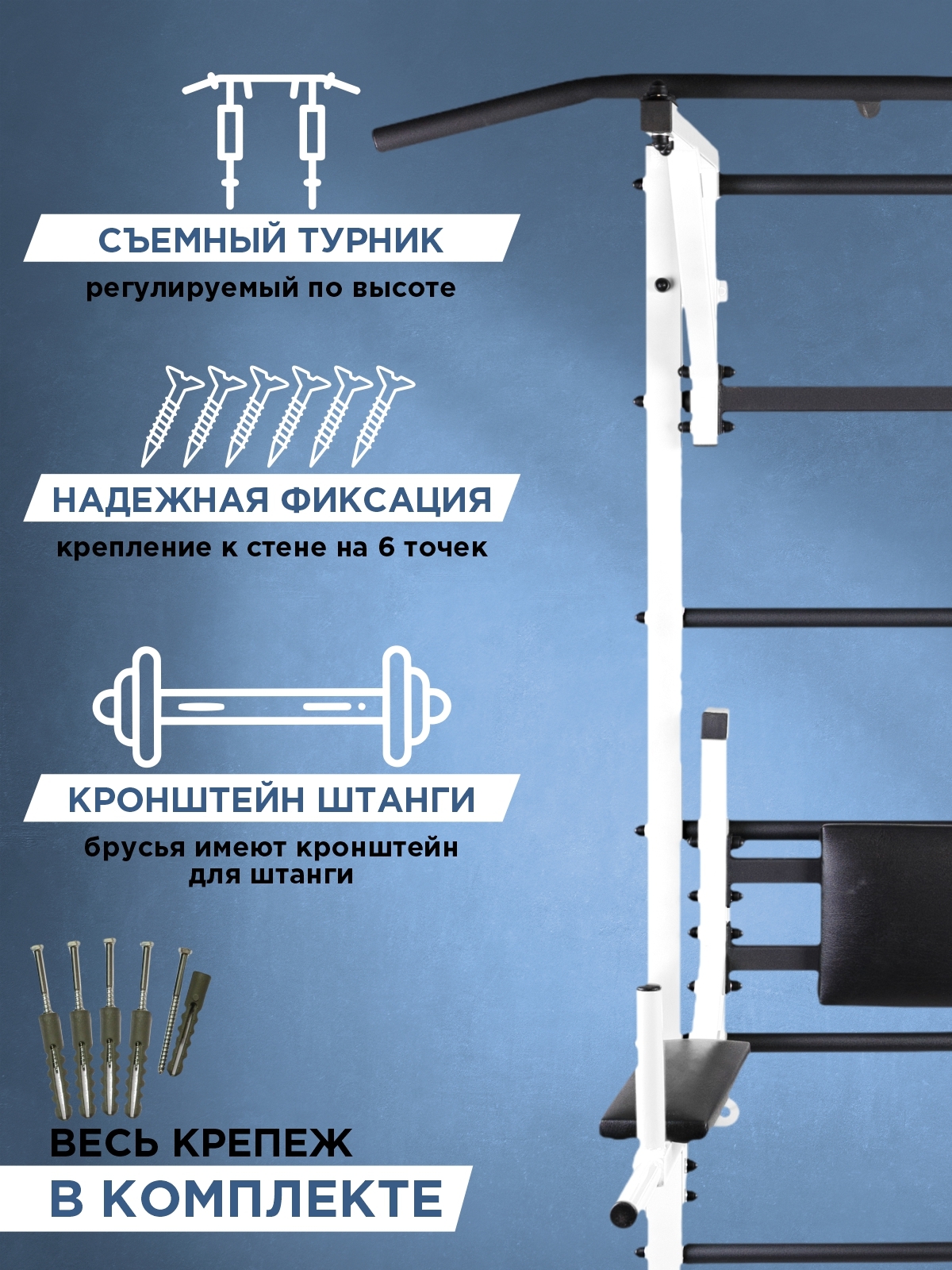 СЪЕМНЫЙ ТУРНИК
регулируемый по высоте

НАДЕЖНАЯ ФИКСАЦИЯ
крепление к стене на 6 точек

КРОНШТЕЙН ШТАНГИ
брусья имеют кронштейн для штанги

ВЕСЬ КРЕПЕЖ
В КОМПЛЕКТЕ