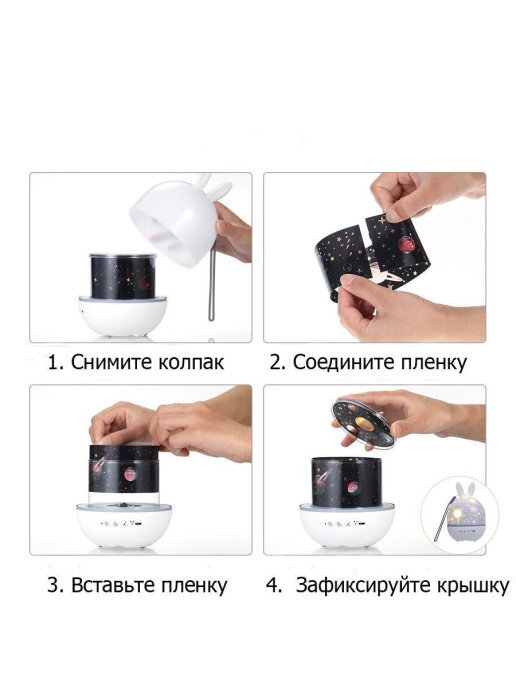 1. Снимите колпак

2. Соедините пленку

3. Вставьте пленку

4. Зафиксируйте крышку