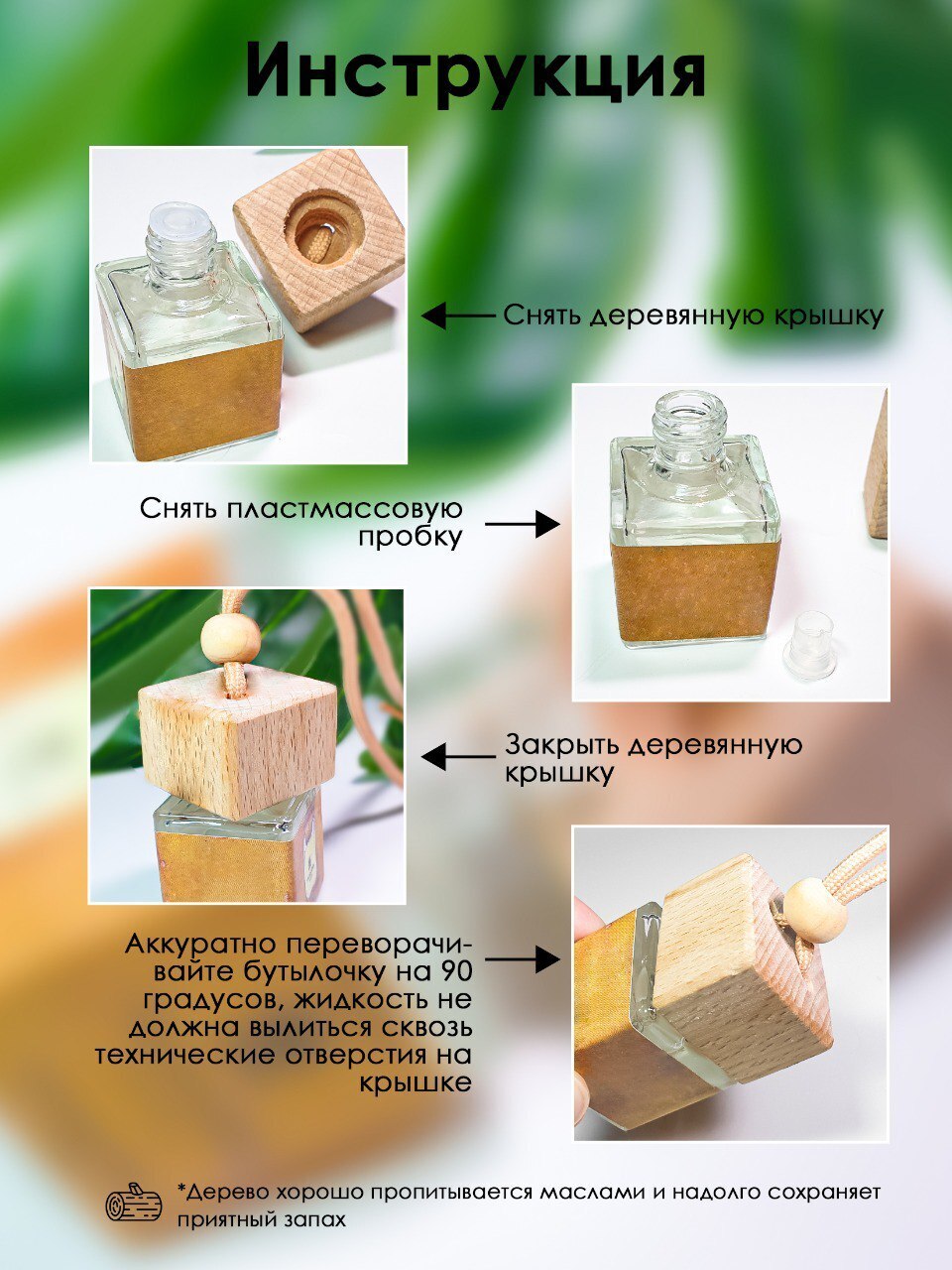 Инструкция

Снять деревянную крышку

Снять пластмассовую пробку

Закрыть деревянную крышку

Аккуратно переворачивайте бутылочку на 90 градусов, жидкость не должна вылиться сквозь технические отверстия на крышке

*Дерево хорошо пропитывается маслами и надолго сохраняет приятный запах