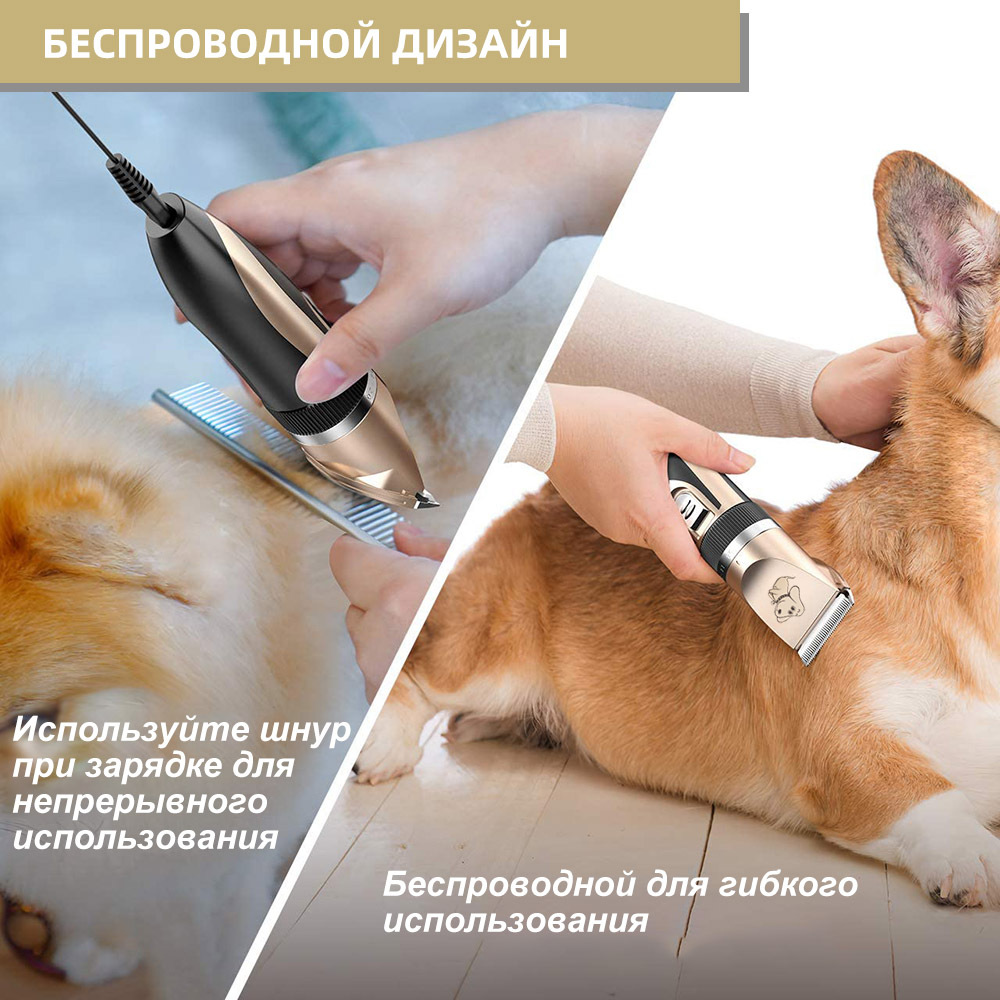 БЕСПРОВОДНОЙ ДИЗАЙН

Используйте шнур при зарядке для непрерывного использования

Беспроводной для гибкого использования