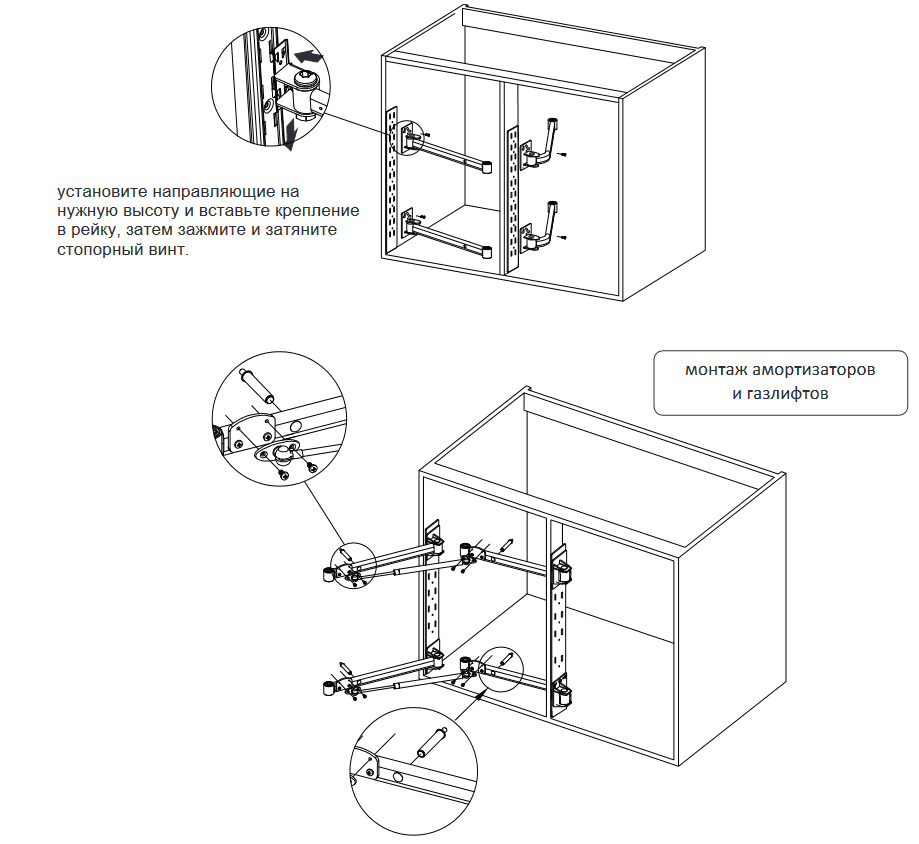 установите направляющие на нужную высоту и вставьте крепление в рейку, затем зажмите и затяните стопорный винт.

монтаж амортизаторов и газлифтов