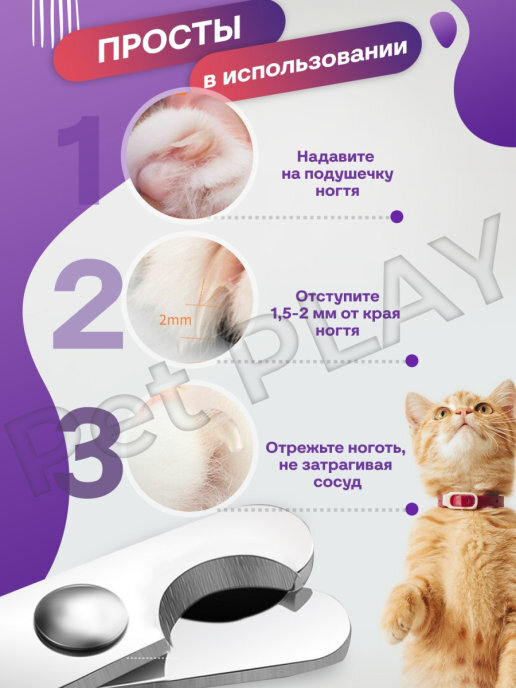 ПРОСТЫ
в использовании

1
Надавите на подушечку ногтя

2
2mm
Отступите 1,5-2 мм от края ногтя

3
Отрежьте ноготь, не затрагивая сосуд

Pet PLAY