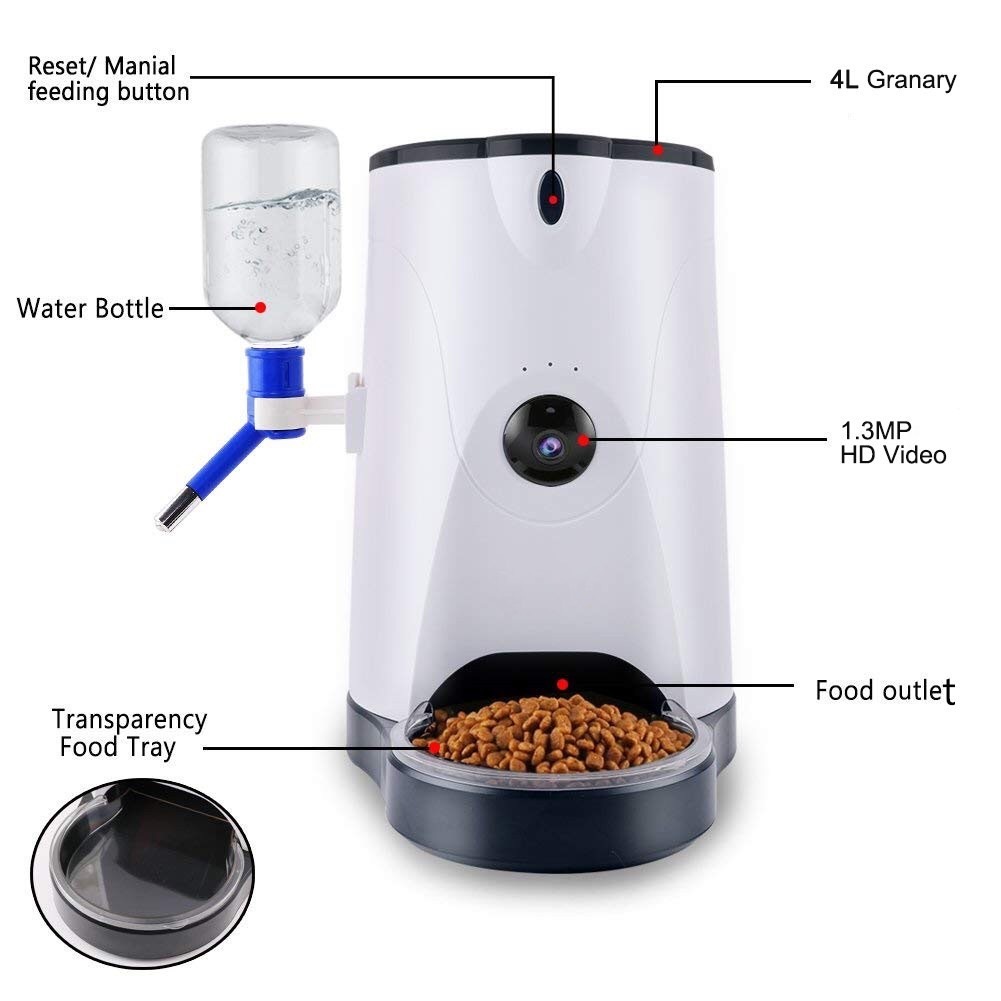 Reset/ Manial feeding button

4L Granary

Water Bottle

1.3MP HD Video

Food outlet

Transparency Food Tray