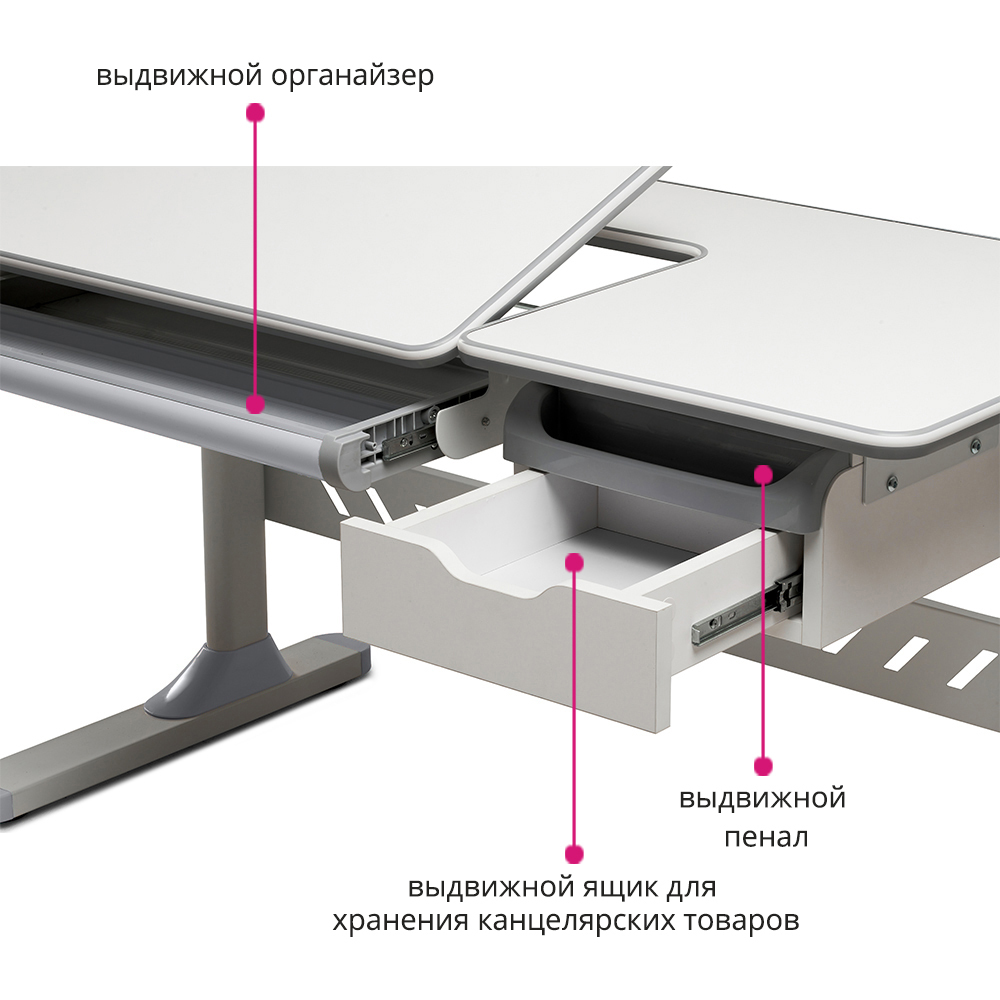 выдвижной органайзер

выдвижной пенал

выдвижной ящик для хранения канцелярских товаров