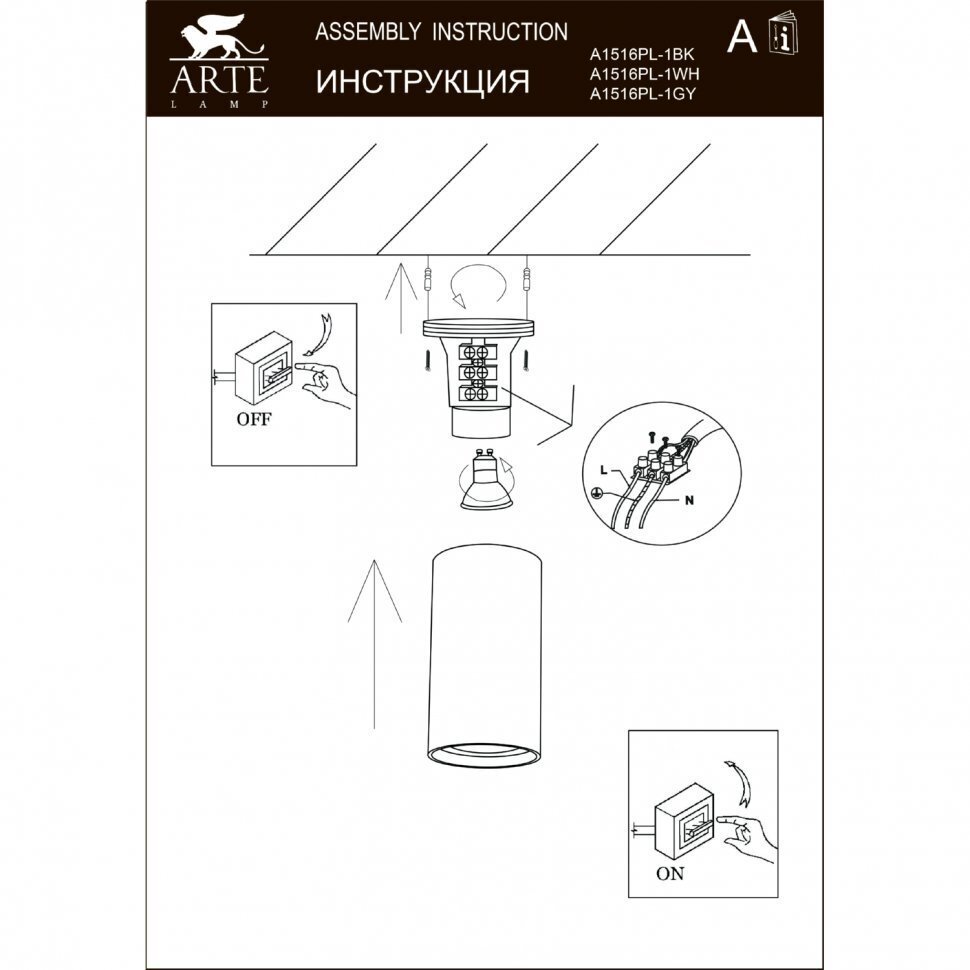 ARTE
LAMP

ASSEMBLY INSTRUCTION
ИНСТРУКЦИЯ

A1516PL-1BK
A1516PL-1WH
A1516PL-1GY

A

OFF

L

N

ON