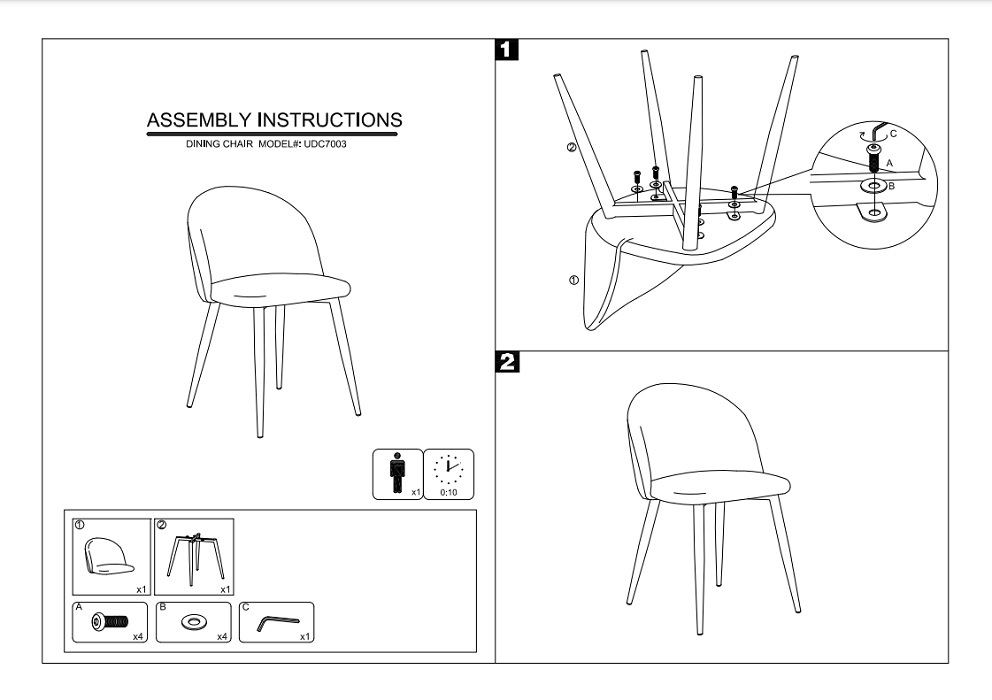 ASSEMBLY INSTRUCTIONS

DINING CHAIR MODEL#: UDC7003

x1

0:10

①

x1

②

x1

A

x4

B

x4

C

x1

1

②

①

C

A

B

2