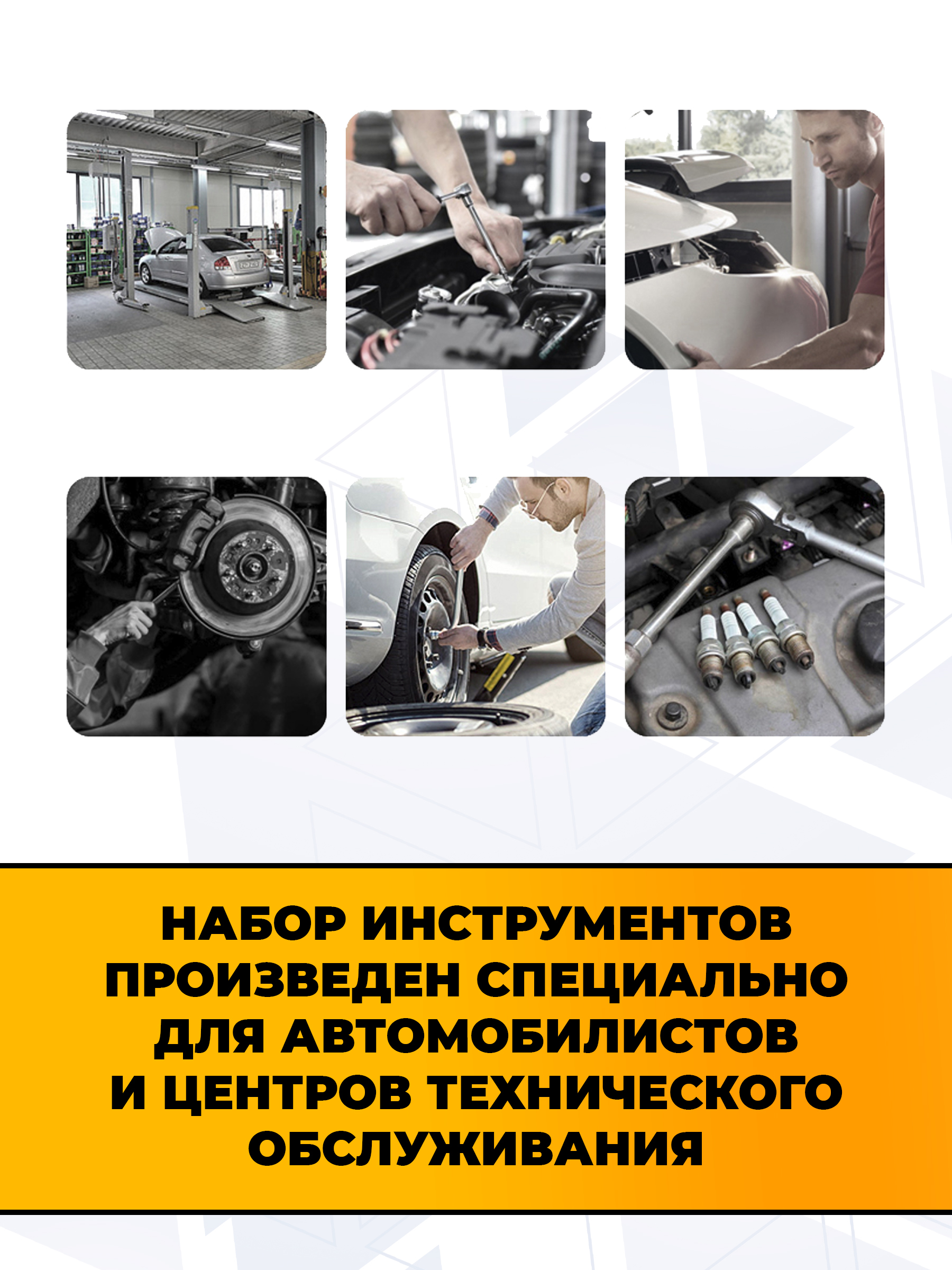 НАБОР ИНСТРУМЕНТОВ ПРОИЗВЕДЕН СПЕЦИАЛЬНО ДЛЯ АВТОМОБИЛИСТОВ И ЦЕНТРОВ ТЕХНИЧЕСКОГО ОБСЛУЖИВАНИЯ