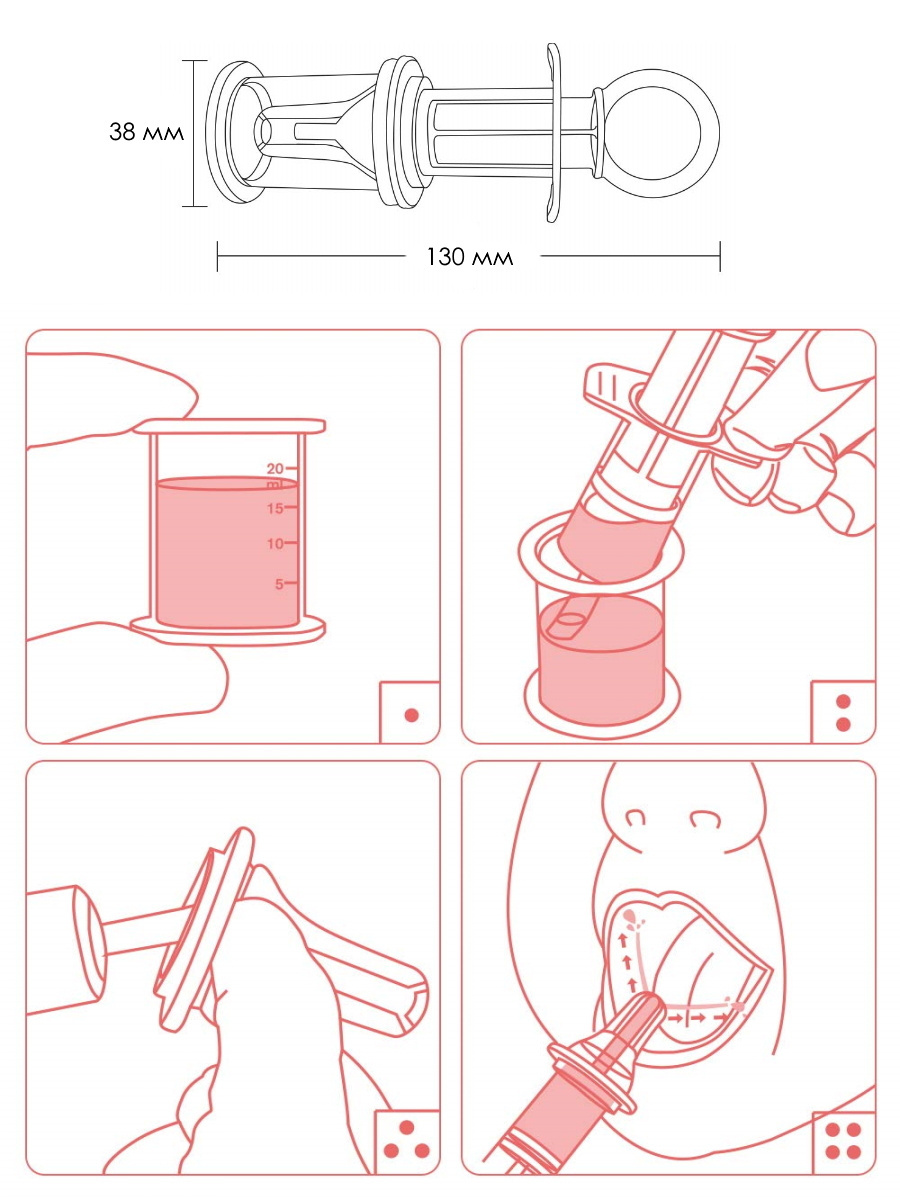 38 мм

130 мм

20
ml
15
10
5