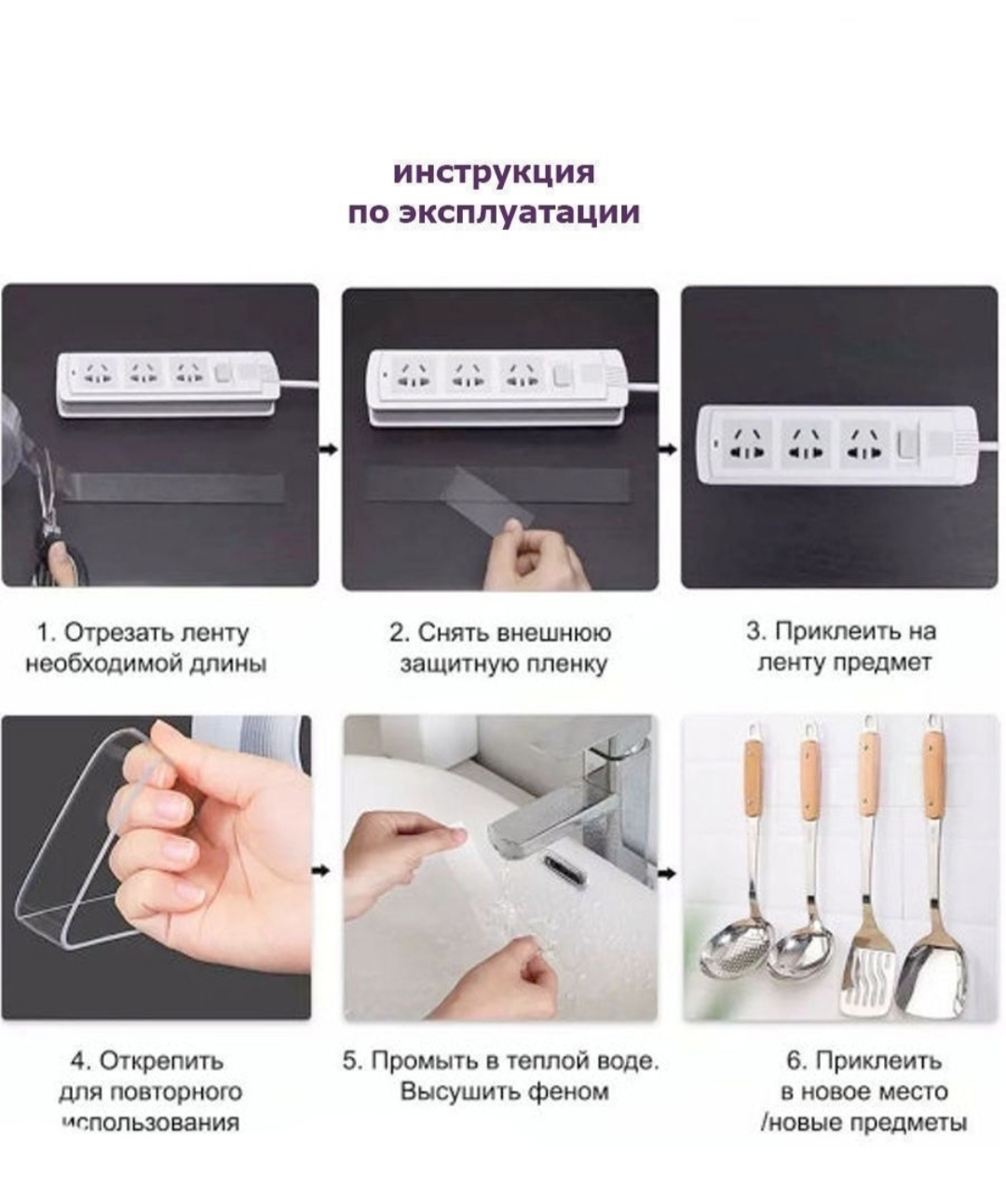 инструкция
по эксплуатации

1. Отрезать ленту необходимой длины

2. Снять внешнюю защитную пленку

3. Приклеить на ленту предмет

4. Открепить для повторного использования

5. Промыть в теплой воде. Высушить феном

6. Приклеить в новое место /новые предметы