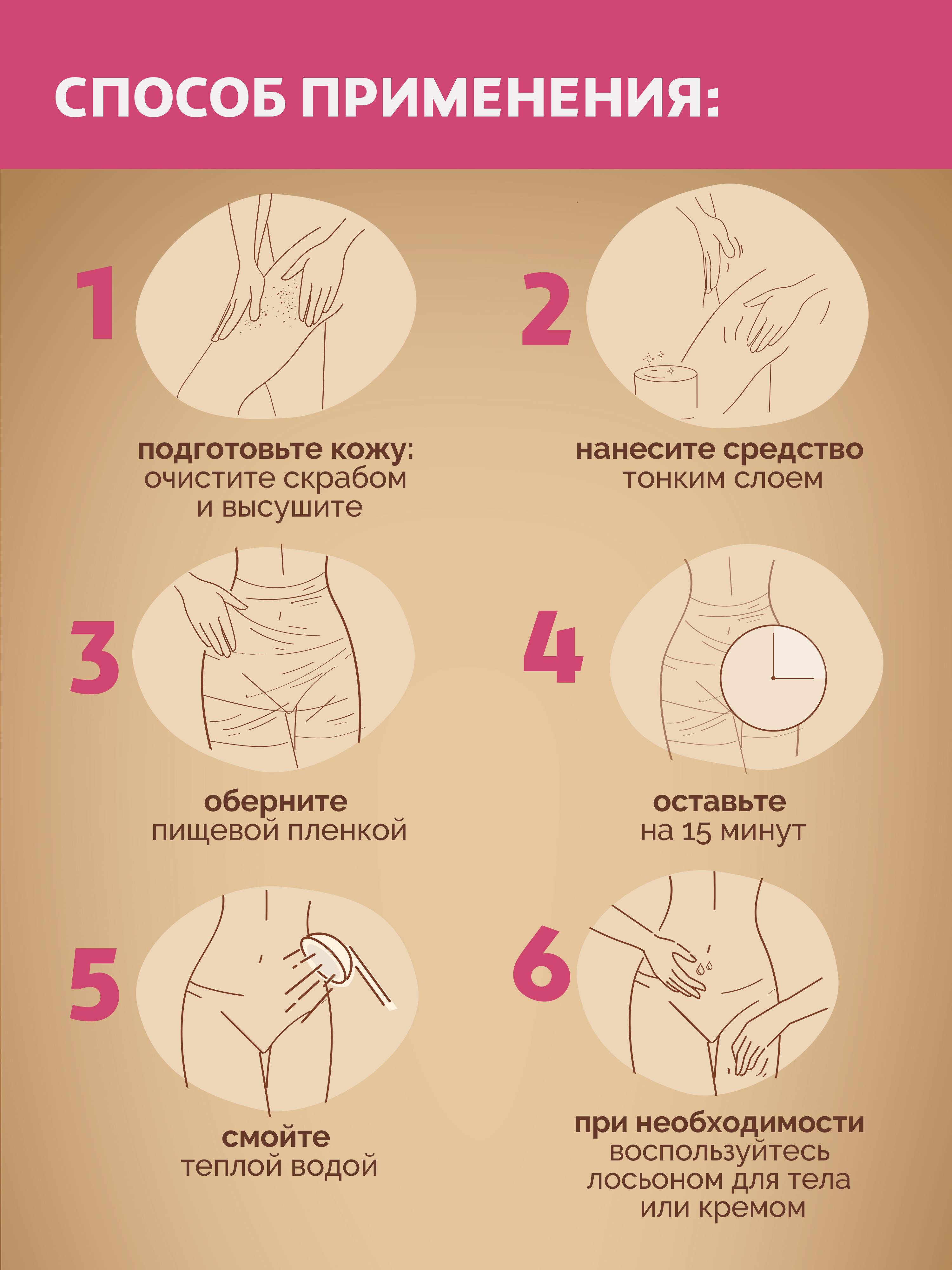 СПОСОБ ПРИМЕНЕНИЯ:

1

подготовьте кожу: очистите скрабом и высушите

2

нанесите средство тонким слоем

3

оберните пищевой пленкой

4

оставьте на 15 минут

5

смойте теплой водой

6

при необходимости воспользуйтесь лосьоном для тела или кремом