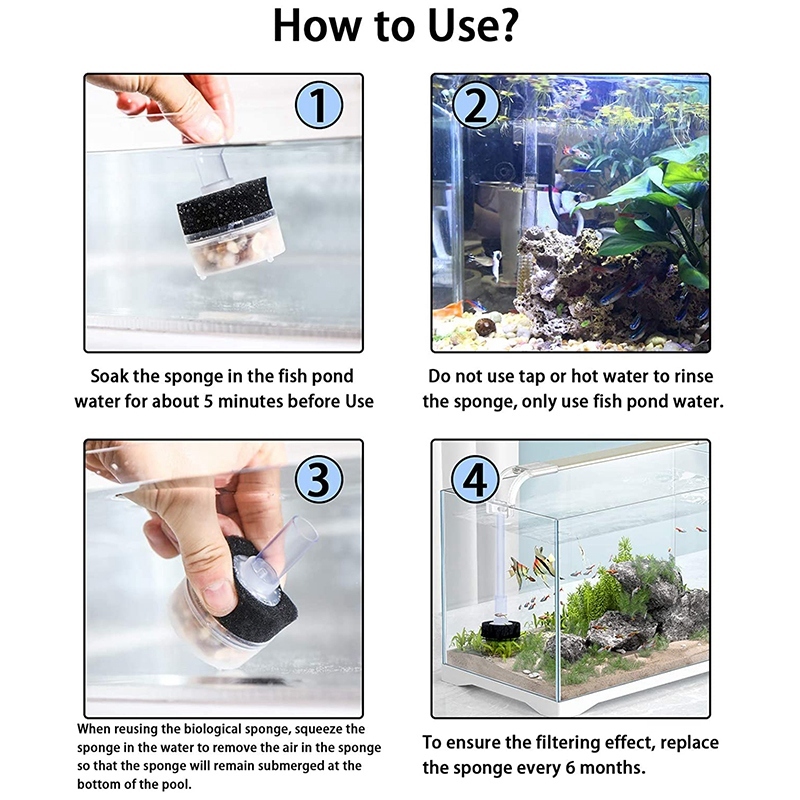 How to Use?

1

Soak the sponge in the fish pond water for about 5 minutes before Use

2

Do not use tap or hot water to rinse the sponge, only use fish pond water.

3

When reusing the biological sponge, squeeze the sponge in the water to remove the air in the sponge so that the sponge will remain submerged at the bottom of the pool.

4

To ensure the filtering effect, replace the sponge every 6 months.