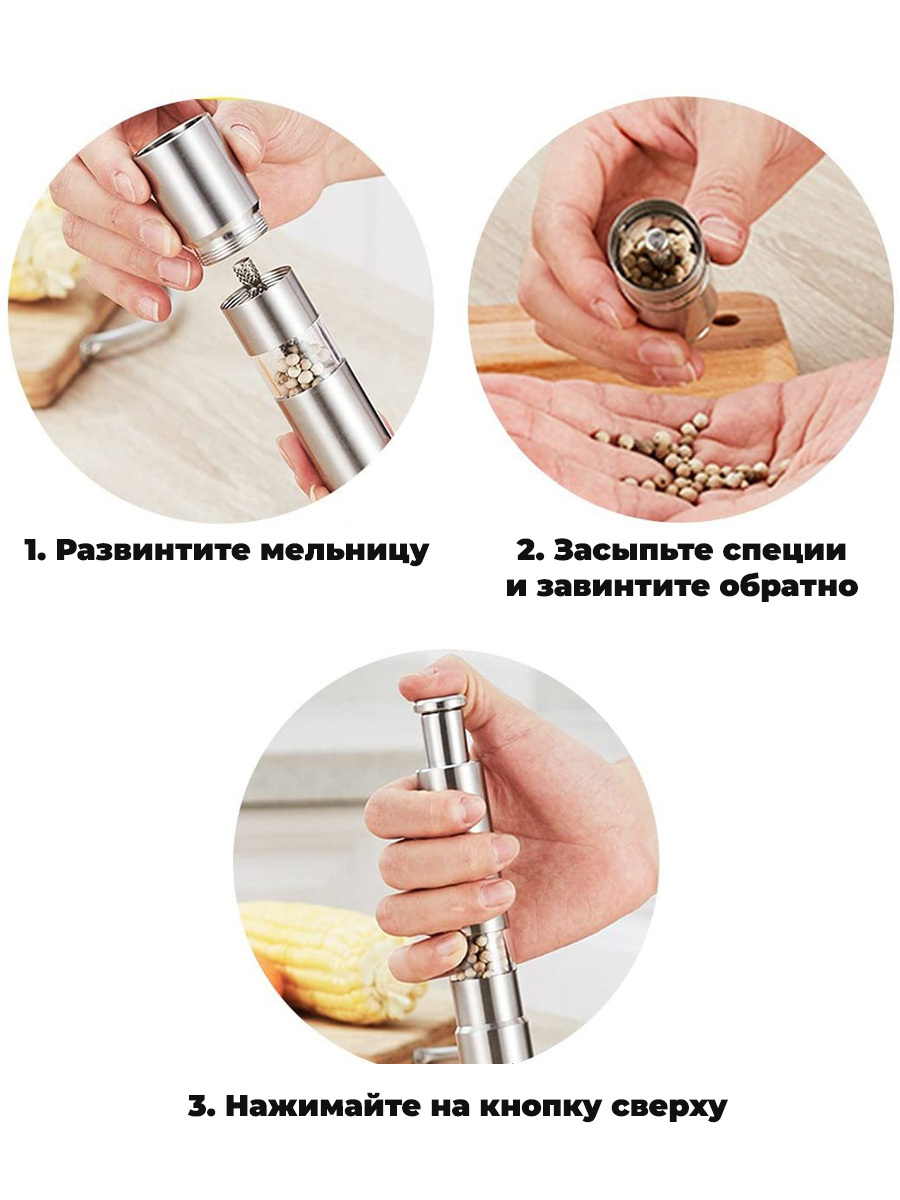 1. Развинтите мельницу

2. Засыпьте специи и завинтите обратно

3. Нажимайте на кнопку сверху