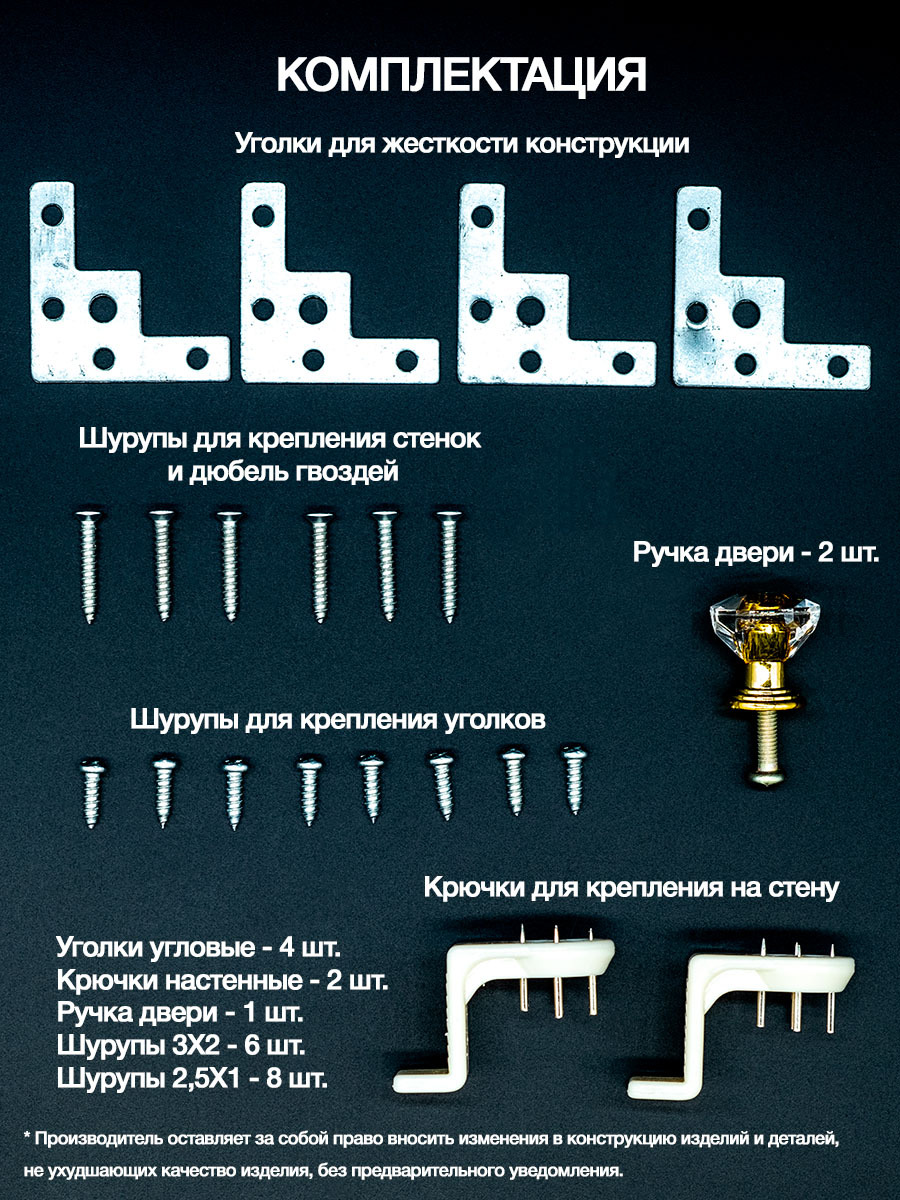 КОМПЛЕКТАЦИЯ

Уголки для жесткости конструкции

Шурупы для крепления стенок и дюбель гвоздей

Ручка двери - 2 шт.

Шурупы для крепления уголков

Крючки для крепления на стену

Уголки угловые - 4 шт.
Крючки настенные - 2 шт.
Ручка двери - 1 шт.
Шурупы 3Х2 - 6 шт.
Шурупы 2,5Х1 - 8 шт.

* Производитель оставляет за собой право вносить изменения в конструкцию изделий и деталей, не ухудшающих качество изделия, без предварительного уведомления.