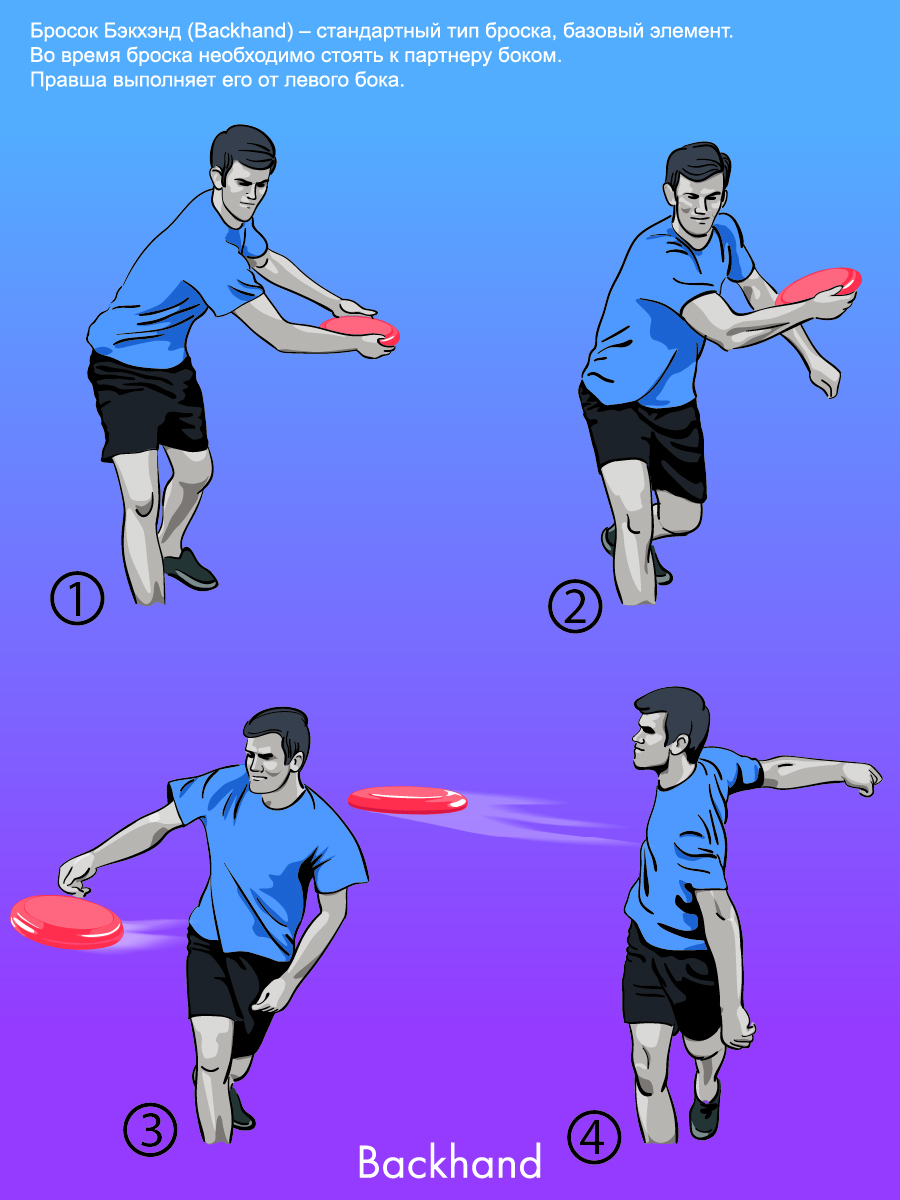 Бросок Бэкхэнд (Backhand) – стандартный тип броска, базовый элемент.
Во время броска необходимо стоять к партнеру боком.
Правша выполняет его от левого бока.

①

②

③

④

Backhand