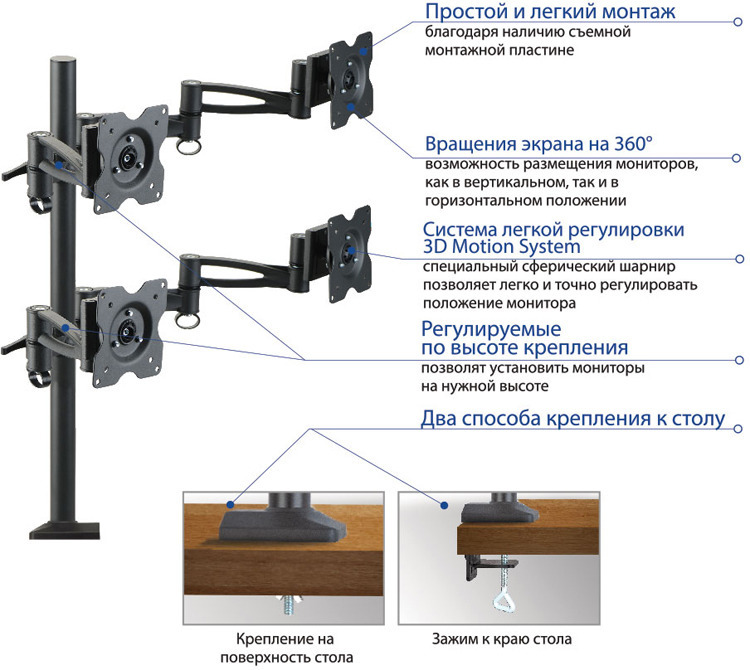 Простой и легкий монтаж
благодаря наличию съемной монтажной пластине

Вращения экрана на 360°
возможность размещения мониторов, как в вертикальном, так и в горизонтальном положении

Система легкой регулировки 3D Motion System
специальный сферический шарнир позволяет легко и точно регулировать положение монитора

Регулируемые по высоте крепления
позволят установить мониторы на нужной высоте

Два способа крепления к столу

Крепление на поверхность стола

Зажим к краю стола