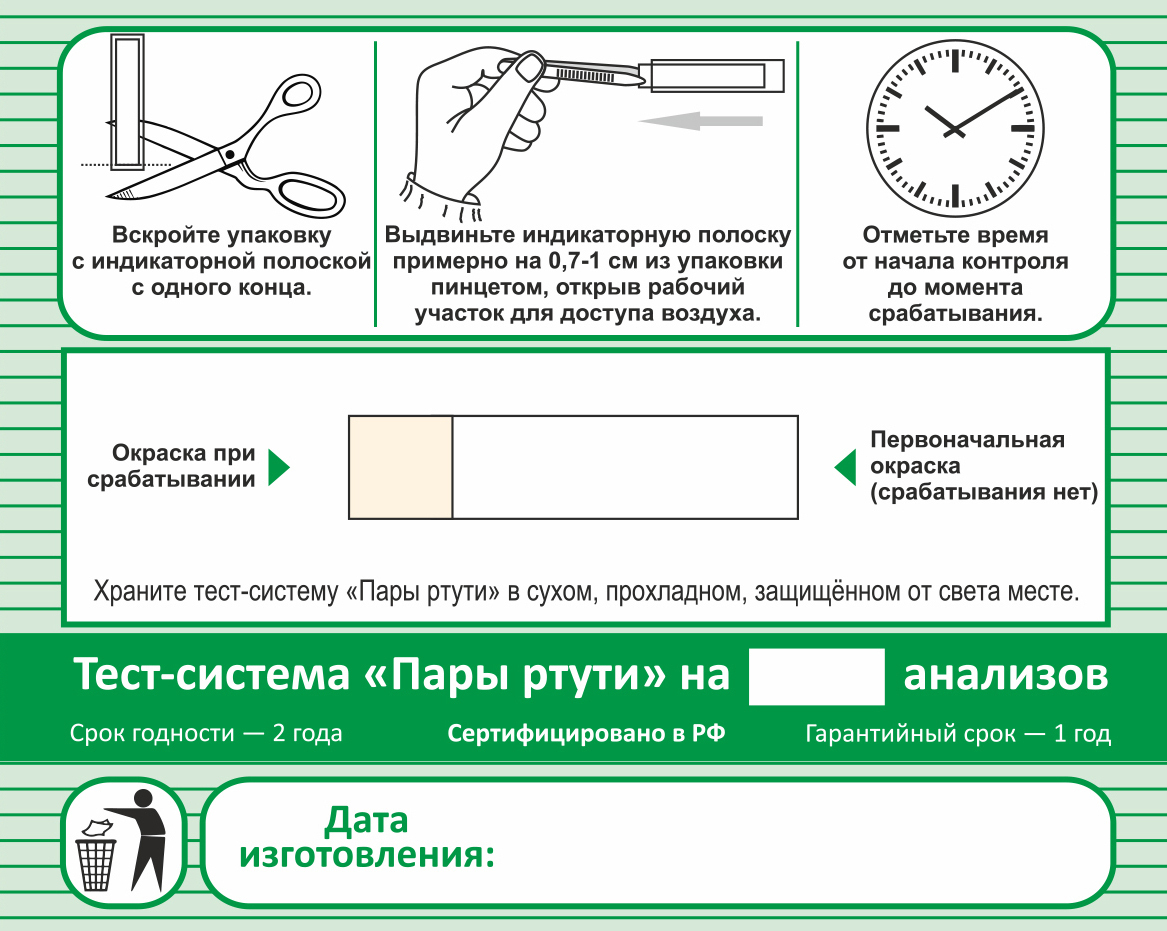 Вскройте упаковку с индикаторной полоской с одного конца.

Выдвиньте индикаторную полоску примерно на 0,7-1 см из упаковки пинцетом, открыв рабочий участок для доступа воздуха.

Отметьте время от начала контроля до момента срабатывания.

Окраска при срабатывании

Первоначальная окраска (срабатывания нет)

Храните тест-систему «Пары ртути» в сухом, прохладном, защищённом от света месте.

Тест-система «Пары ртути» на анализов

Срок годности — 2 года

Сертифицировано в РФ

Гарантийный срок — 1 год

Дата изготовления: