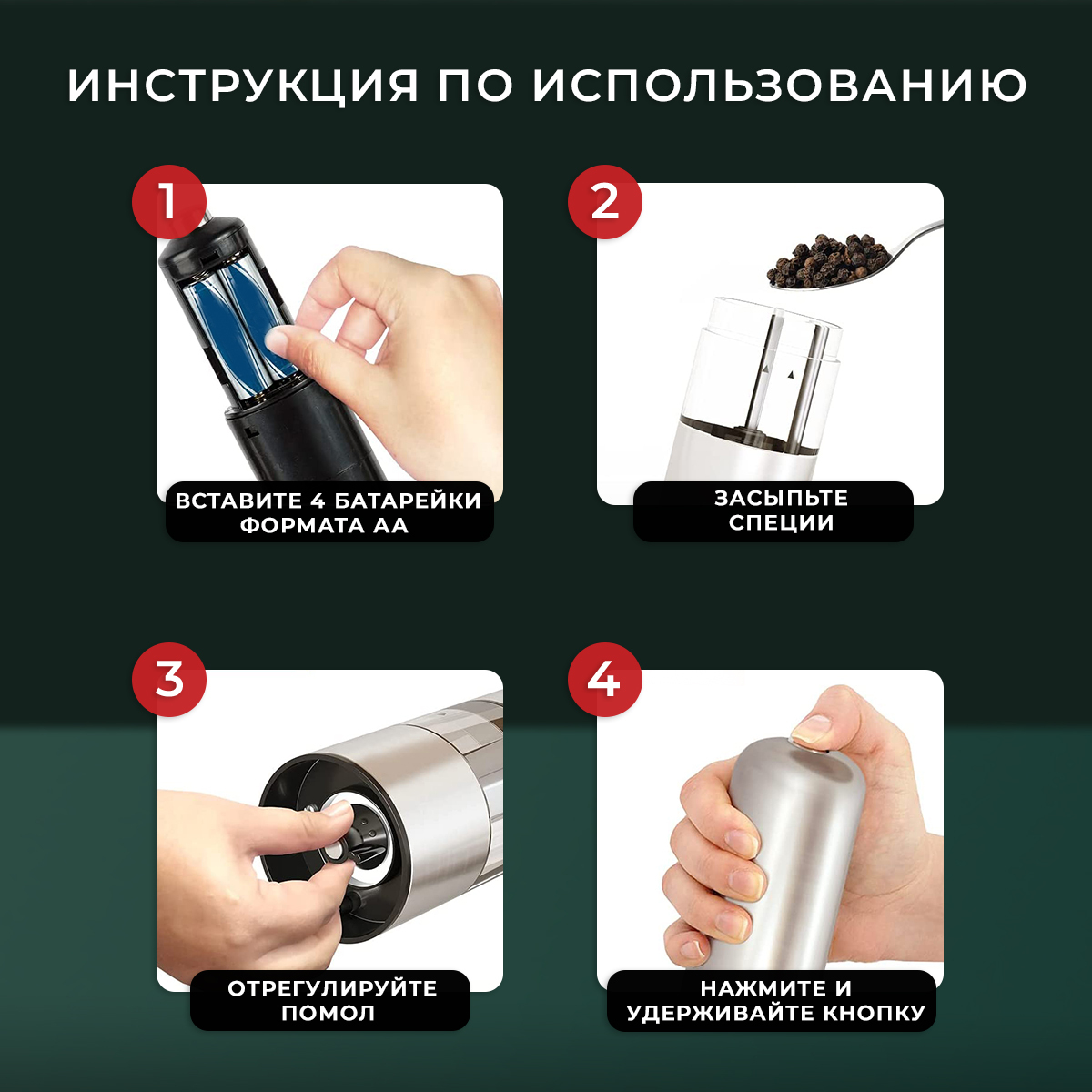 ИНСТРУКЦИЯ ПО ИСПОЛЬЗОВАНИЮ

1

ВСТАВИТЕ 4 БАТАРЕЙКИ ФОРМАТА АА

2

ЗАСЫПЬТЕ СПЕЦИИ

3

ОТРЕГУЛИРУЙТЕ ПОМОЛ

4

НАЖМИТЕ И УДЕРЖИВАЙТЕ КНОПКУ