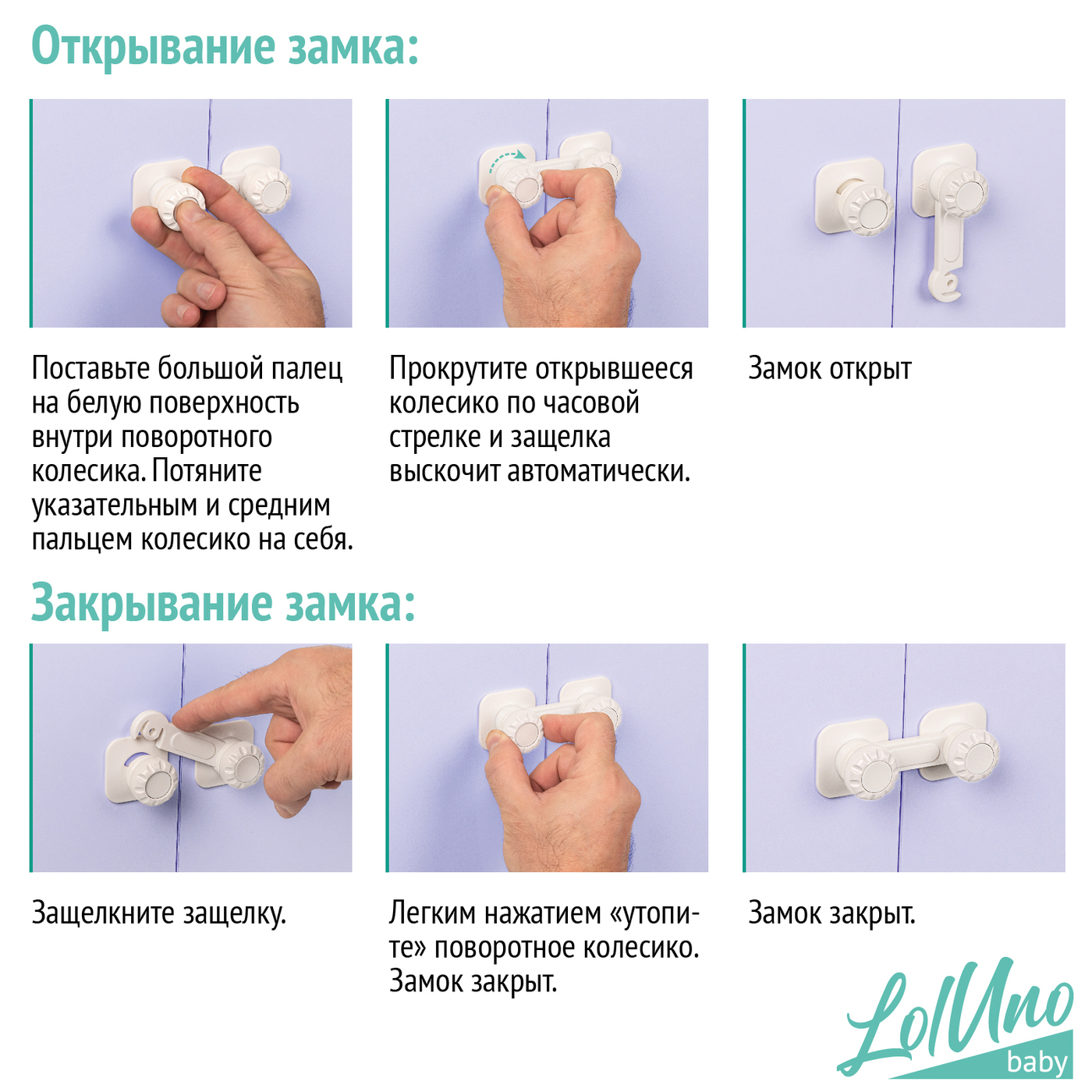 Открывание замка:

Поставьте большой палец на белую поверхность внутри поворотного колесика. Потяните указательным и средним пальцем колесико на себя.

Прокрутите открывшееся колесико по часовой стрелке и защелка выскочит автоматически.

Замок открыт

Закрывание замка:

Защелкните защелку.

Легким нажатием «утопите» поворотное колесико. Замок закрыт.

Замок закрыт.

LolUno baby