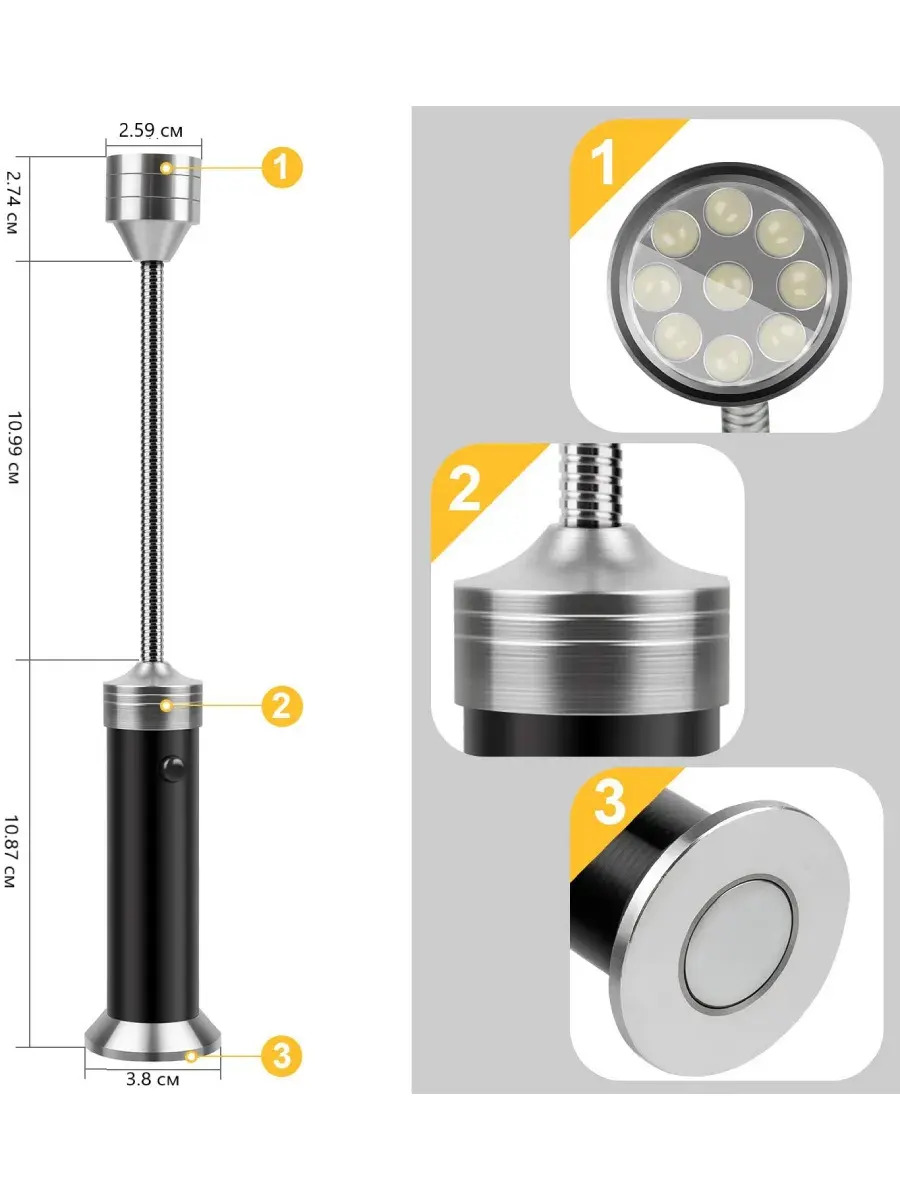 2.59 см
2.74 см
1
10.99 см
2
10.87 см
3
3.8 см
1
2
3