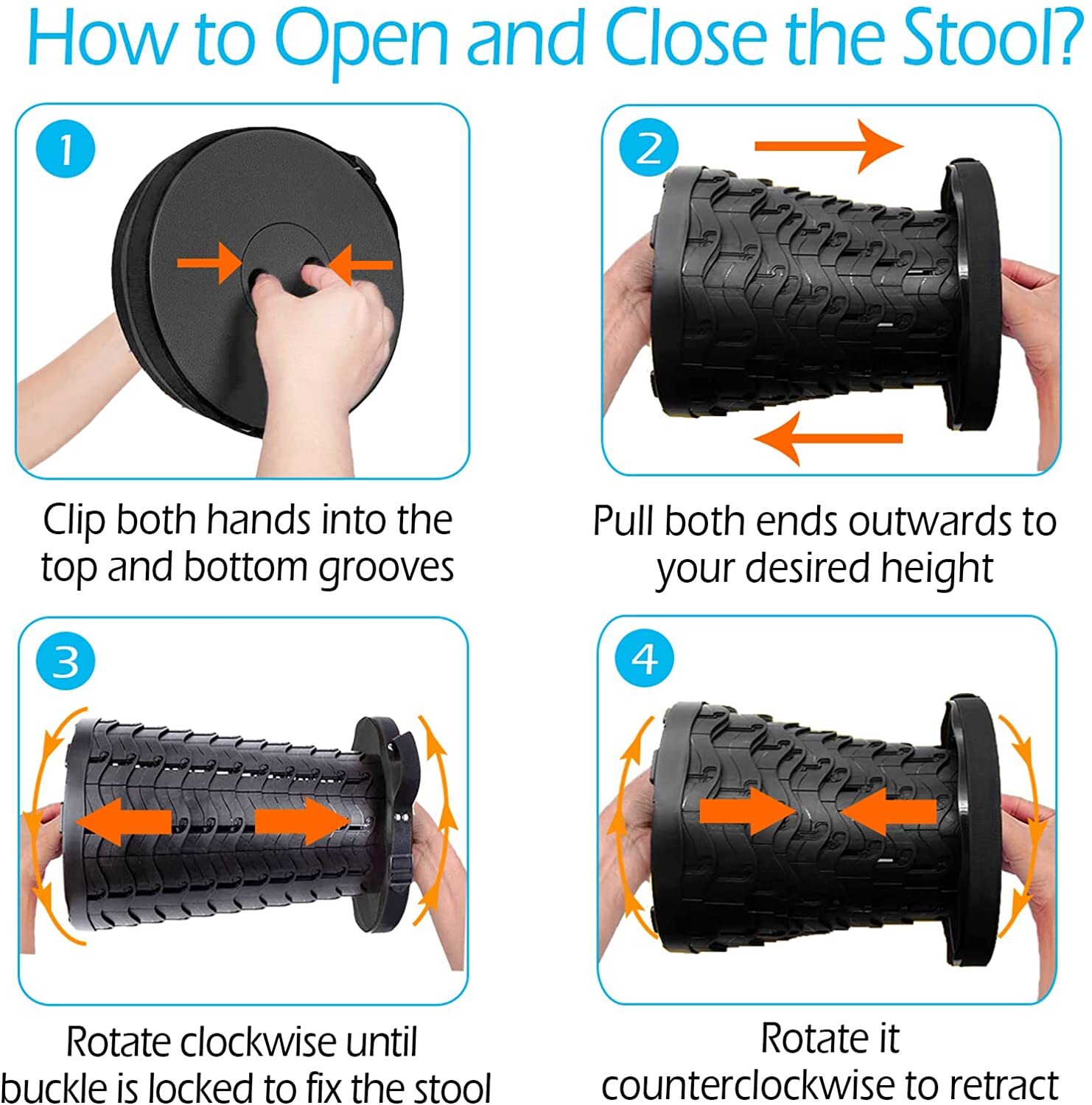 How to Open and Close the Stool?

1

Clip both hands into the top and bottom grooves

2

Pull both ends outwards to your desired height

3

Rotate clockwise until buckle is locked to fix the stool

4

Rotate it counterclockwise to retract