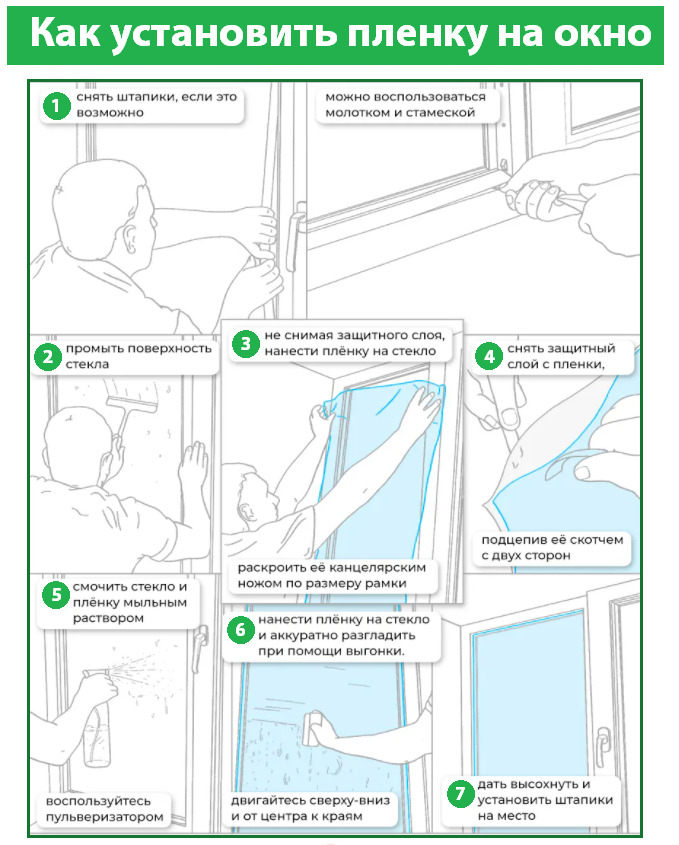 Как установить пленку на окно

1 снять штапики, если это возможно

можно воспользоваться молотком и стамеской

2 промыть поверхность стекла

3 не снимая защитного слоя, нанести плёнку на стекло

раскроить её канцелярским ножом по размеру рамки

4 снять защитный слой с пленки,

подцепив её скотчем с двух сторон

5 смочить стекло и плёнку мыльным раствором

воспользуйтесь пульверизатором

6 нанести плёнку на стекло и аккуратно разгладить при помощи выгонки.

двигайтесь сверху-вниз и от центра к краям

7 дать высохнуть и установить штапики на место