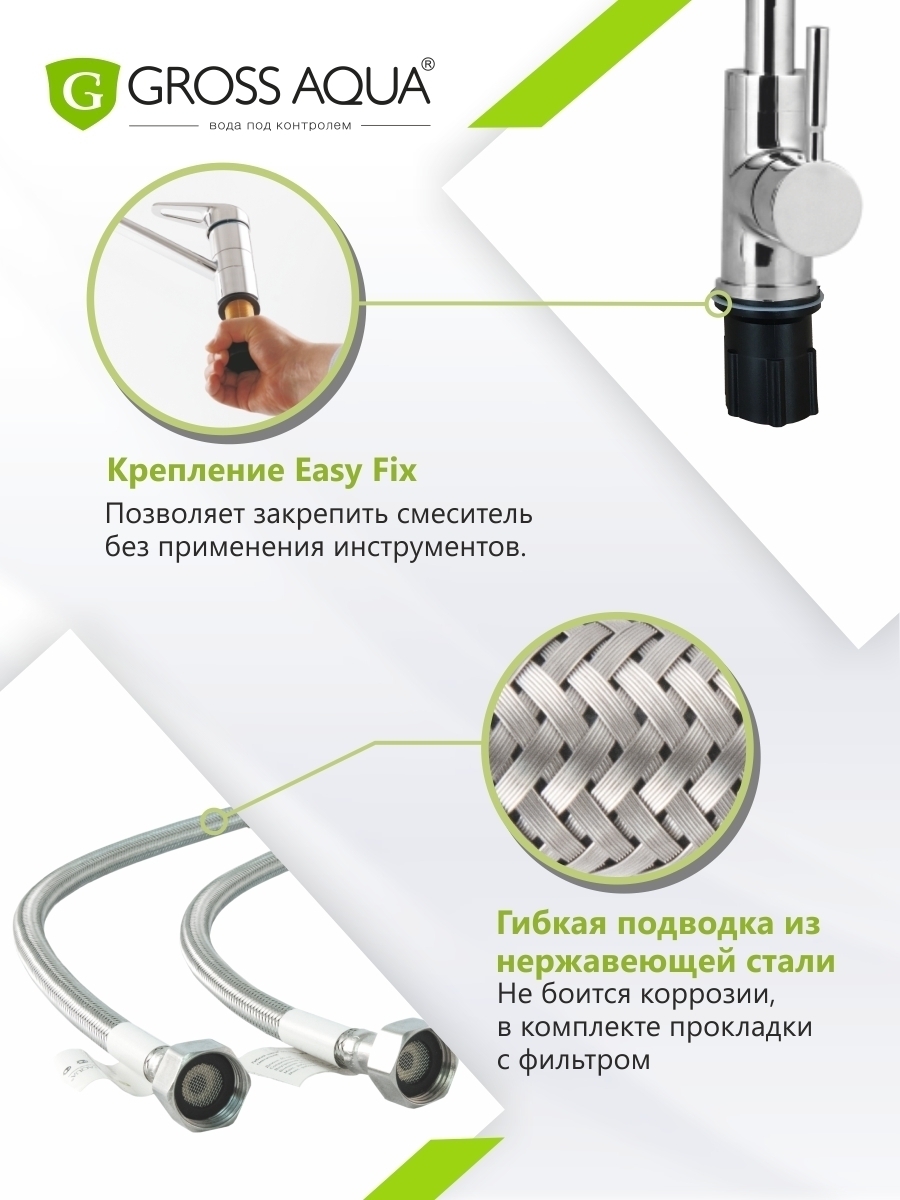 G GROSS AQUA®
вода под контролем

Крепление Easy Fix
Позволяет закрепить смеситель без применения инструментов.

Гибкая подводка из нержавеющей стали
Не боится коррозии, в комплекте прокладки с фильтром