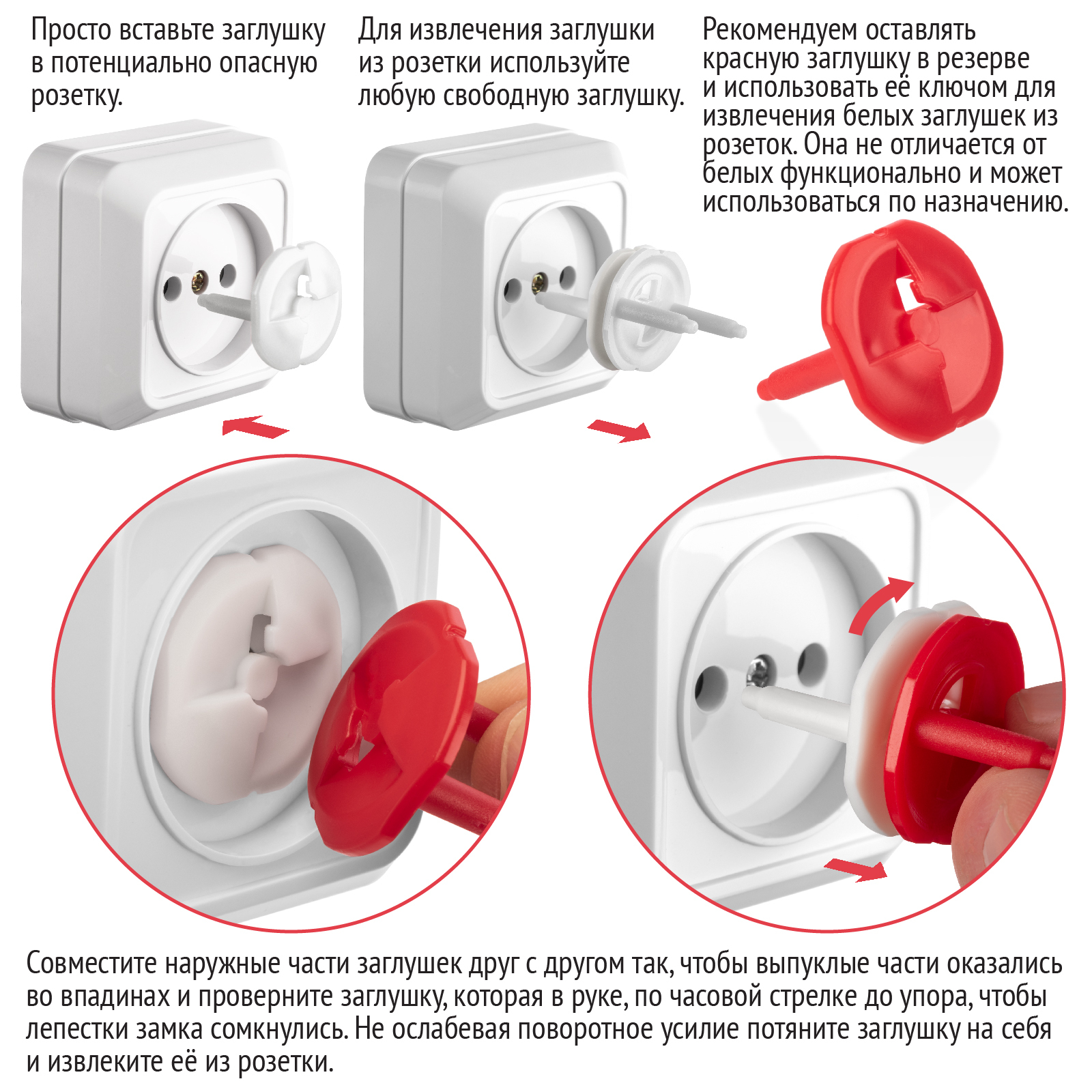 Просто вставьте заглушку в потенциально опасную розетку.

Для извлечения заглушки из розетки используйте любую свободную заглушку.

Рекомендуем оставлять красную заглушку в резерве и использовать её ключом для извлечения белых заглушек из розеток. Она не отличается от белых функционально и может использоваться по назначению.

Совместите наружные части заглушек друг с другом так, чтобы выпуклые части оказались во впадинах и проверните заглушку, которая в руке, по часовой стрелке до упора, чтобы лепестки замка сомкнулись. Не ослабевая поворотное усилие потяните заглушку на себя и извлеките её из розетки.