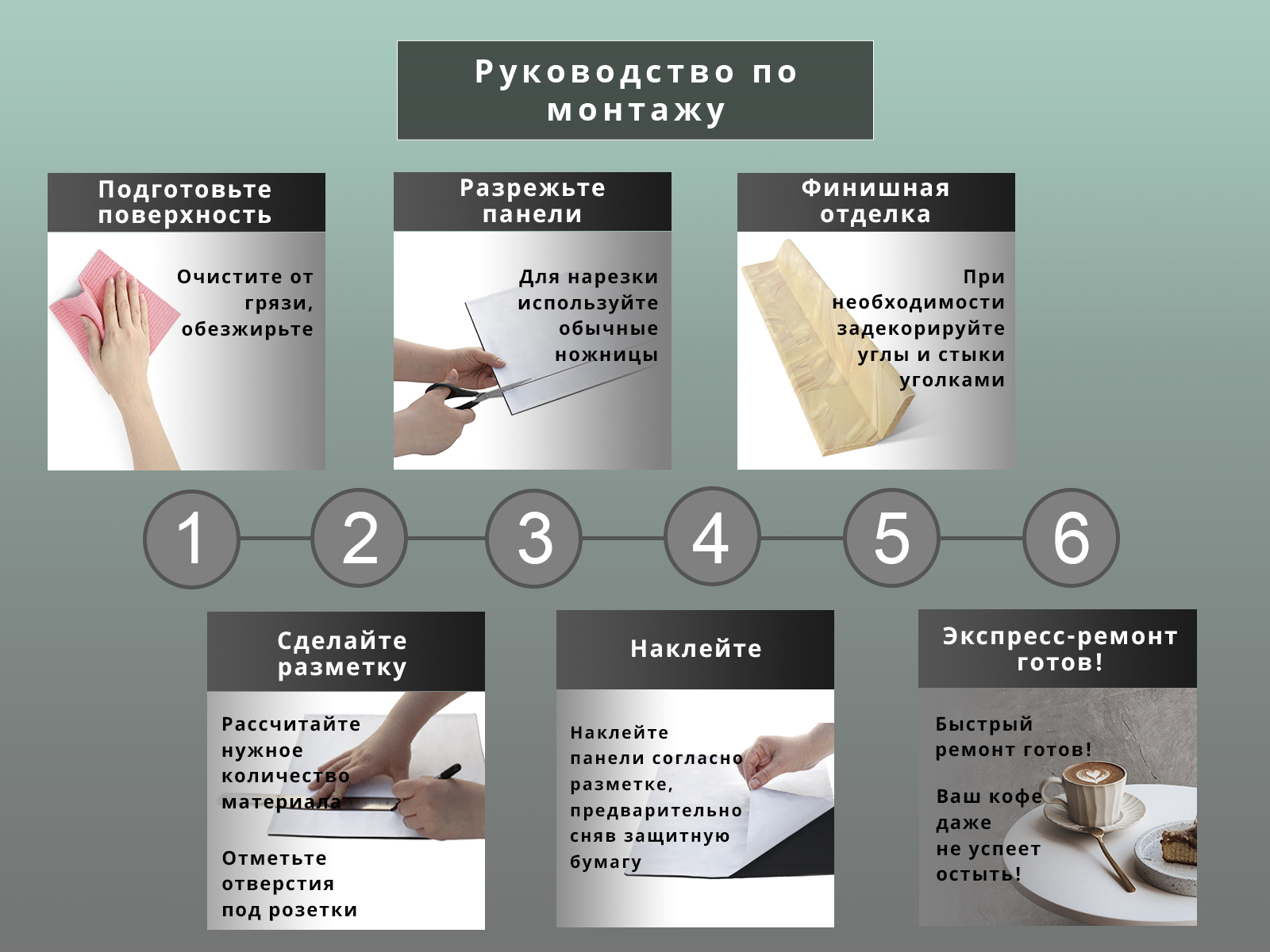 Руководство по монтажу

Подготовьте поверхность

Очистите от грязи, обезжирьте

Разрежьте панели

Для нарезки используйте обычные ножницы

Финишная отделка

При необходимости задекорируйте углы и стыки уголками

1

2

3

4

5

6

Сделайте разметку

Рассчитайте нужное количество материала

Отметьте отверстия под розетки

Наклейте

Наклейте панели согласно разметке, предварительно сняв защитную бумагу

Экспресс-ремонт готов!

Быстрый ремонт готов!

Ваш кофе даже не успеет остыть!