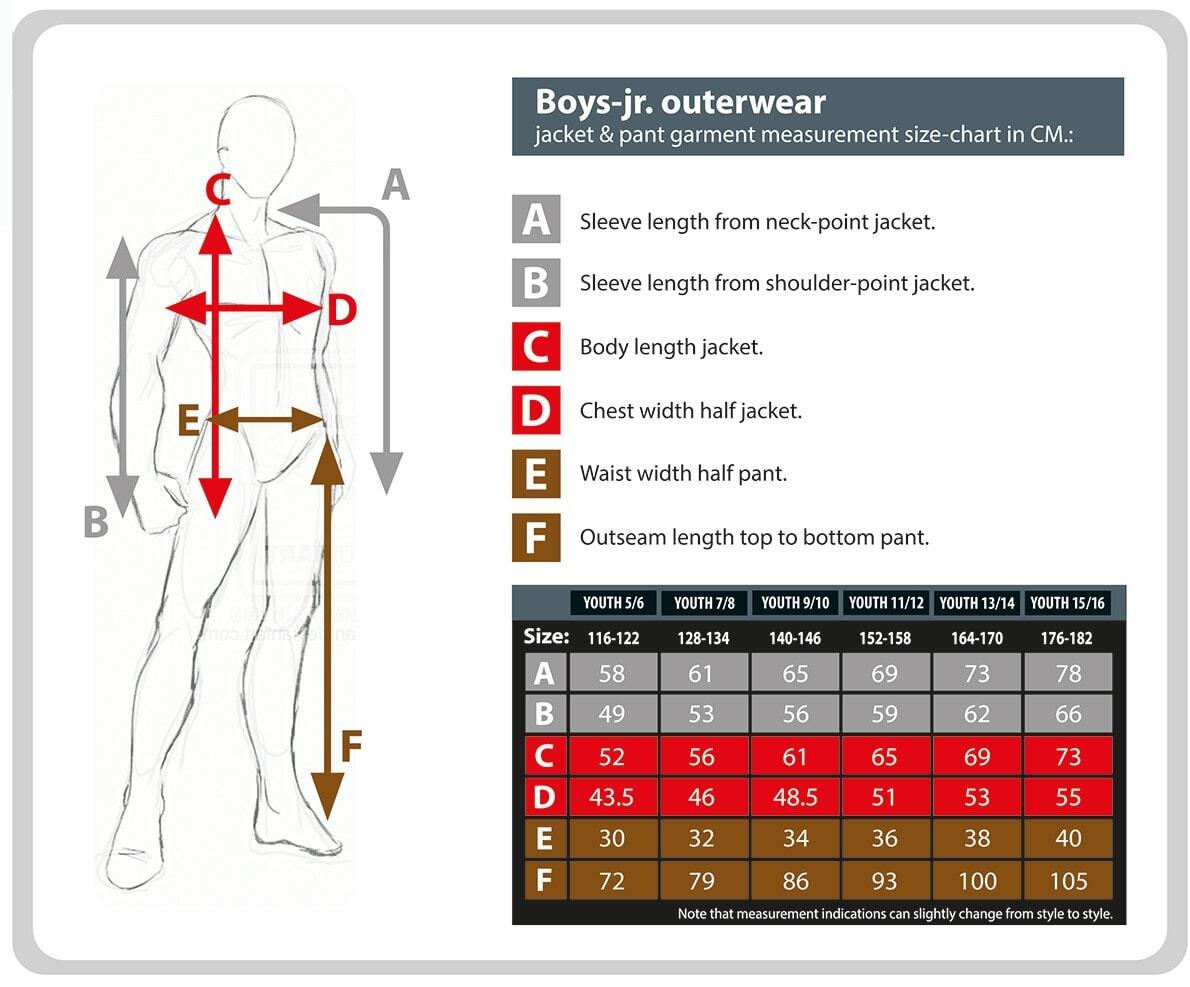 C
A
D
E
B
F

Boys-jr. outerwear
jacket & pant garment measurement size-chart in CM.:

A Sleeve length from neck-point jacket.

B Sleeve length from shoulder-point jacket.

C Body length jacket.

D Chest width half jacket.

E Waist width half pant.

F Outseam length top to bottom pant.

| | YOUTH 5/6 | YOUTH 7/8 | YOUTH 9/10 | YOUTH 11/12 | YOUTH 13/14 | YOUTH 15/16 |
|---|---|---|---|---|---|---|
| Size: | 116-122 | 128-134 | 140-146 | 152-158 | 164-170 | 176-182 |
| A | 58 | 61 | 65 | 69 | 73 | 78 |
| B | 49 | 53 | 56 | 59 | 62 | 66 |
| C | 52 | 56 | 61 | 65 | 69 | 73 |
| D | 43.5 | 46 | 48.5 | 51 | 53 | 55 |
| E | 30 | 32 | 34 | 36 | 38 | 40 |
| F | 72 | 79 | 86 | 93 | 100 | 105 |

Note that measurement indications can slightly change from style to style.