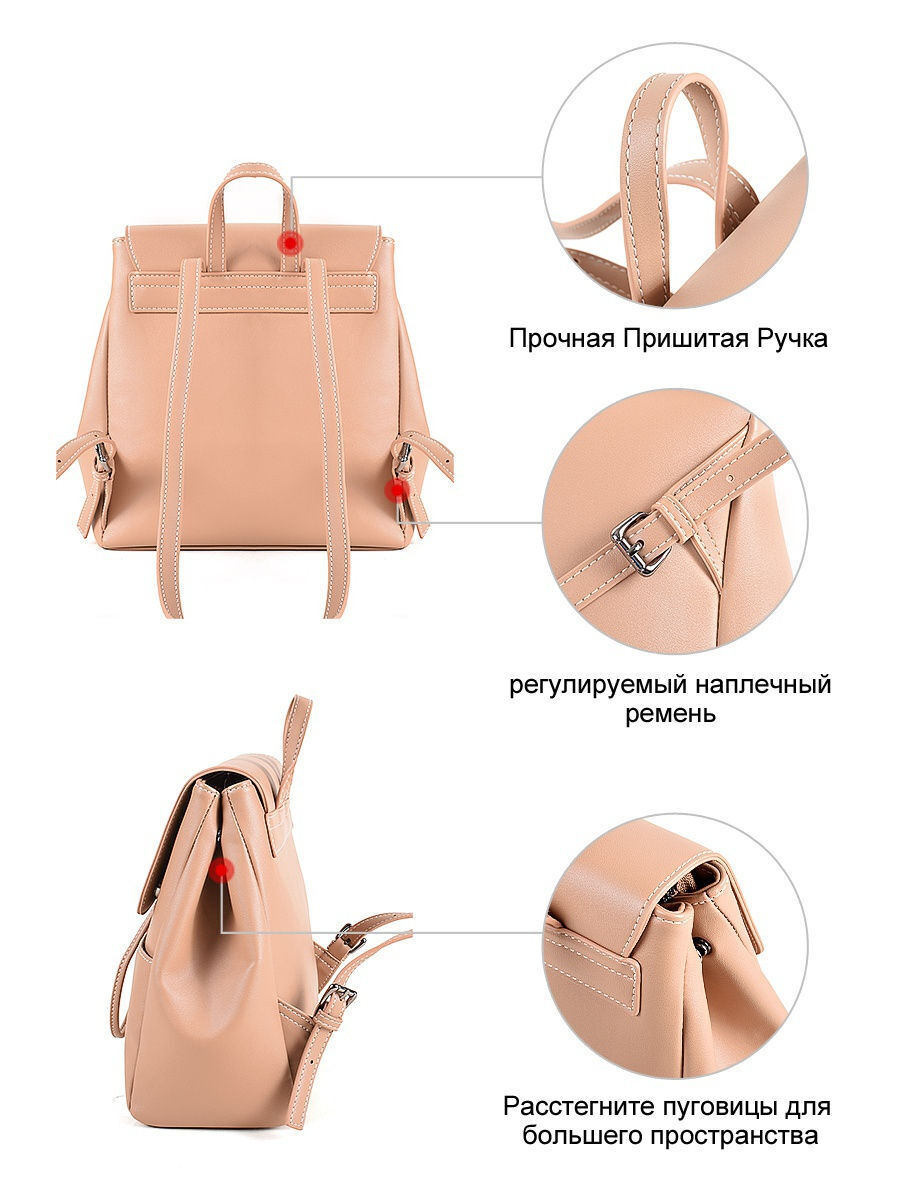 Прочная Пришитая Ручка

регулируемый наплечный ремень

Расстегните пуговицы для большего пространства