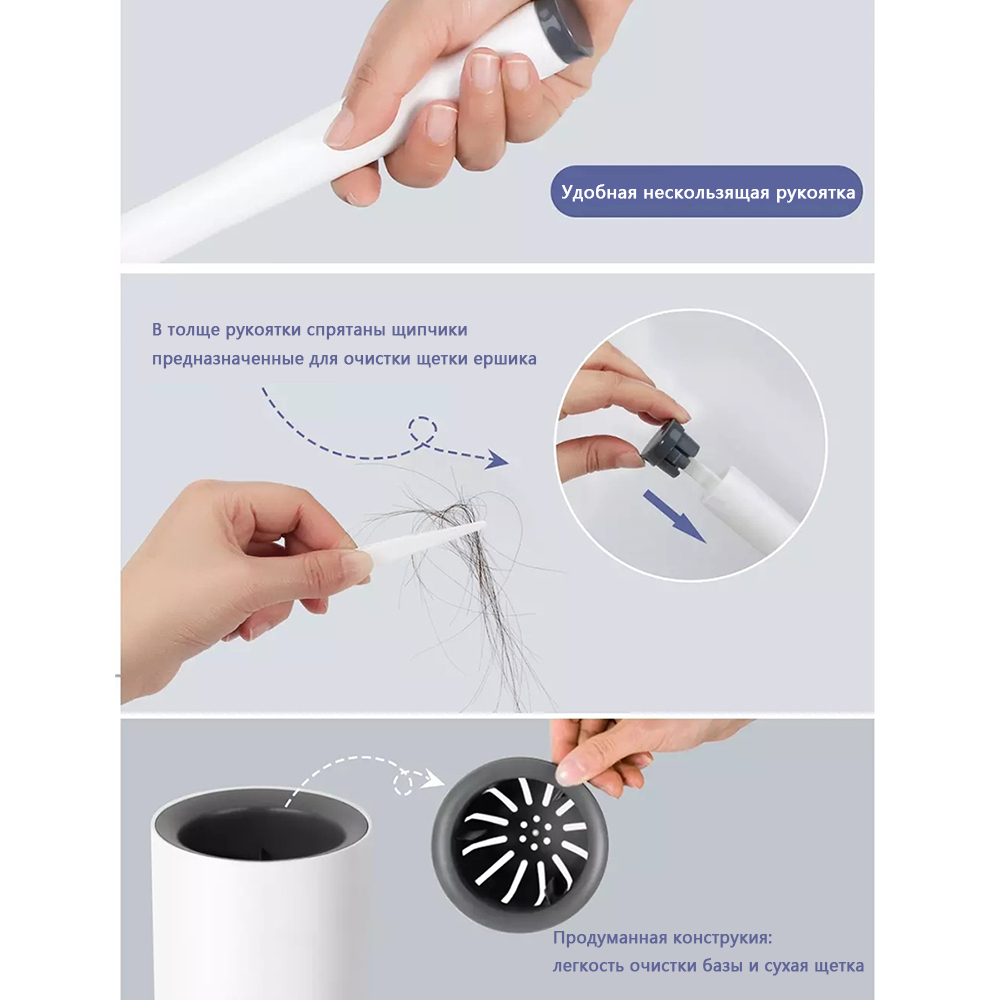 Удобная нескользящая рукоятка

В толще рукоятки спрятаны щипчики предназначенные для очистки щетки ершика

Продуманная конструкия: легкость очистки базы и сухая щетка